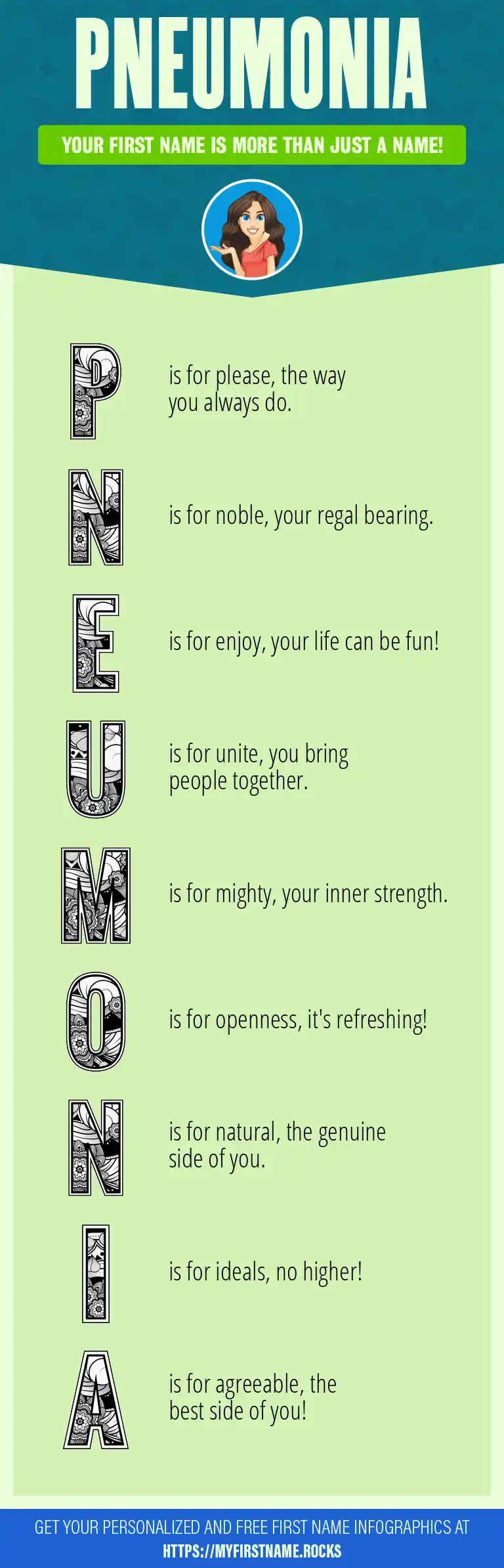 PNEUMONIA

YOUR FIRST NAME IS MORE THAN JUST A NAME!

P is for please, the way you always do.

N is for noble, your regal bearing.

E is for enjoy, your life can be fun!

U is for unite, you bring people together.

M is for mighty, your inner strength.

O is for openness, it's refreshing!

N is for natural, the genuine side of you.

I is for ideals, no higher!

A is for agreeable, the best side of you!

GET YOUR PERSONALIZED AND FREE FIRST NAME INFOGRAPHICS AT HTTPS://MYFIRSTNAME.ROCKS