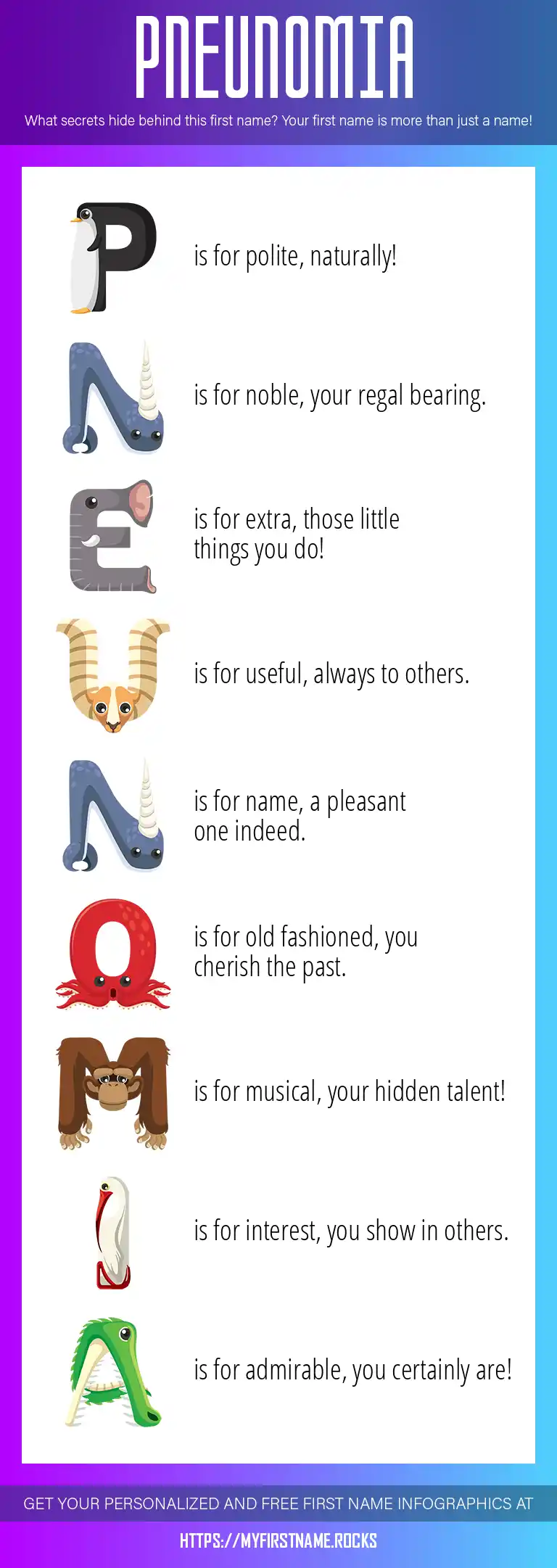 PNEUNOMIA

What secrets hide behind this first name? Your first name is more than just a name!

P is for polite, naturally!

N is for noble, your regal bearing.

E is for extra, those little things you do!

U is for useful, always to others.

N is for name, a pleasant one indeed.

O is for old fashioned, you cherish the past.

M is for musical, your hidden talent!

I is for interest, you show in others.

A is for admirable, you certainly are!

GET YOUR PERSONALIZED AND FREE FIRST NAME INFOGRAPHICS AT

HTTPS://MYFIRSTNAME.ROCKS