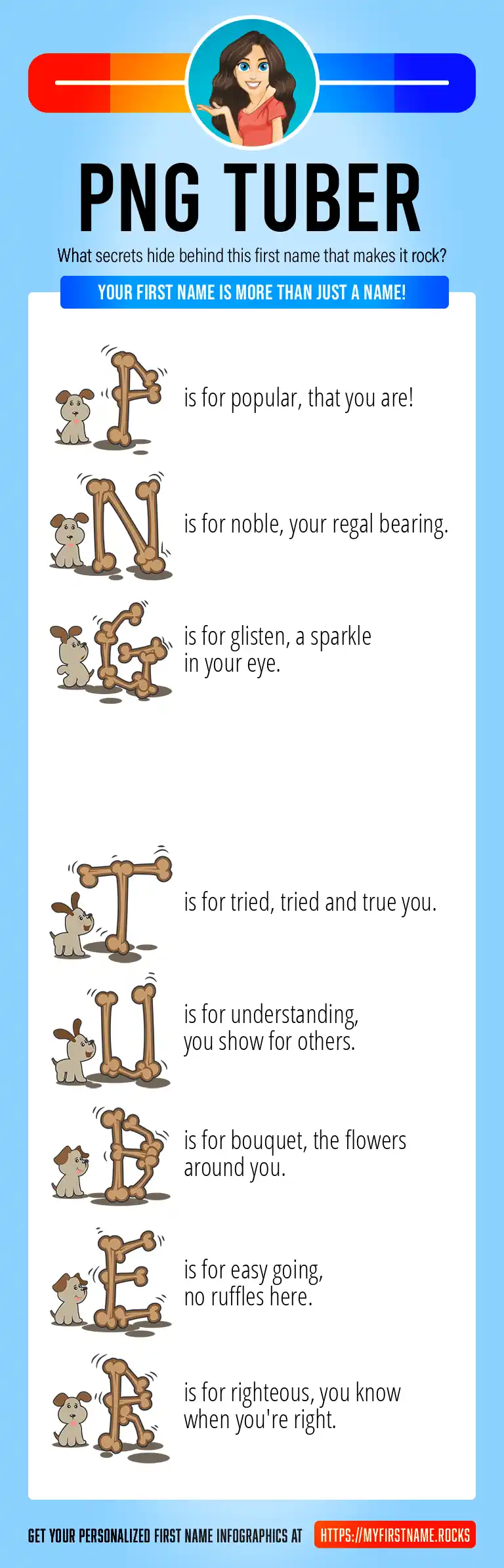 PNG TUBER

What secrets hide behind this first name that makes it rock?

YOUR FIRST NAME IS MORE THAN JUST A NAME!

P is for popular, that you are!

N is for noble, your regal bearing.

G is for glisten, a sparkle in your eye.

T is for tried, tried and true you.

U is for understanding, you show for others.

B is for bouquet, the flowers around you.

E is for easy going, no ruffles here.

R is for righteous, you know when you're right.

GET YOUR PERSONALIZED FIRST NAME INFOGRAPHICS AT HTTPS://MYFIRSTNAME.ROCKS