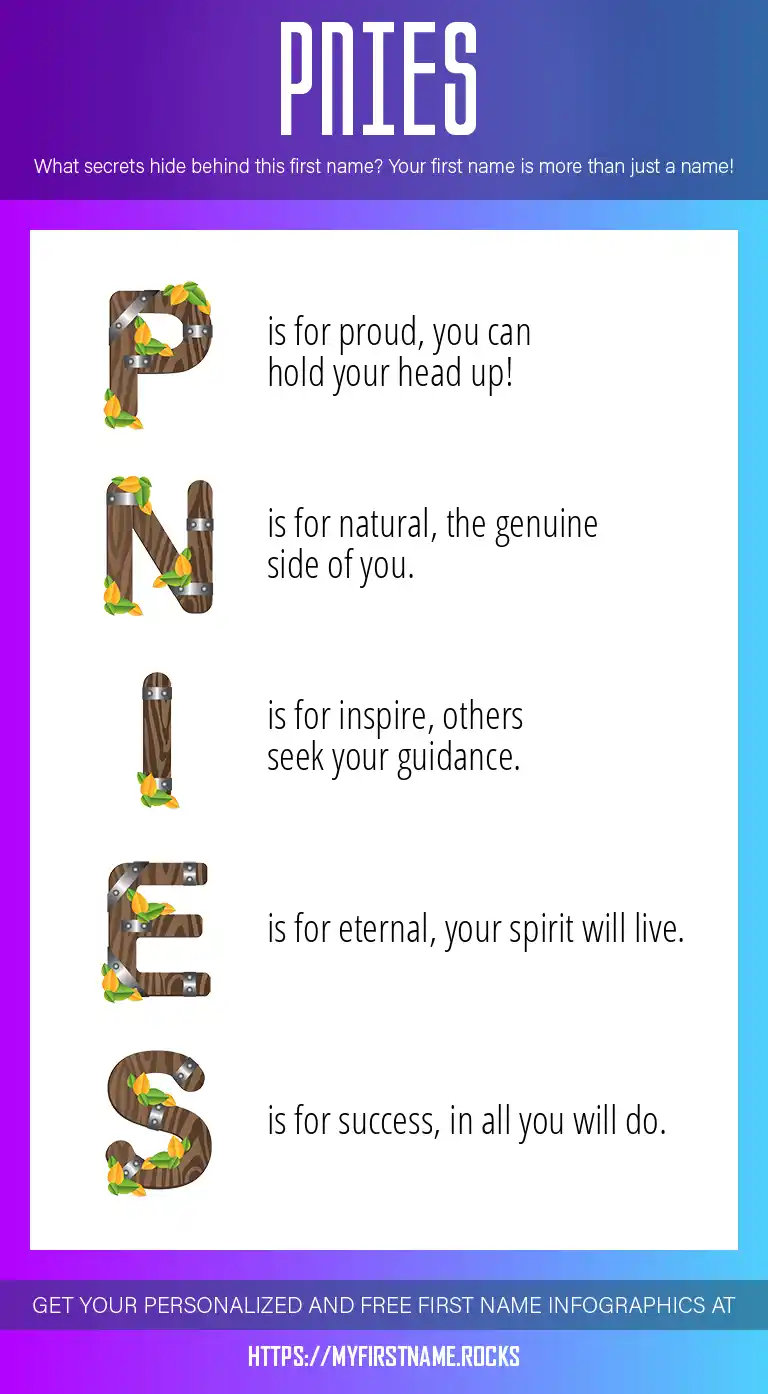 PNIES

What secrets hide behind this first name? Your first name is more than just a name!

P is for proud, you can hold your head up!

N is for natural, the genuine side of you.

I is for inspire, others seek your guidance.

E is for eternal, your spirit will live.

S is for success, in all you will do.

GET YOUR PERSONALIZED AND FREE FIRST NAME INFOGRAPHICS AT

HTTPS://MYFIRSTNAME.ROCKS