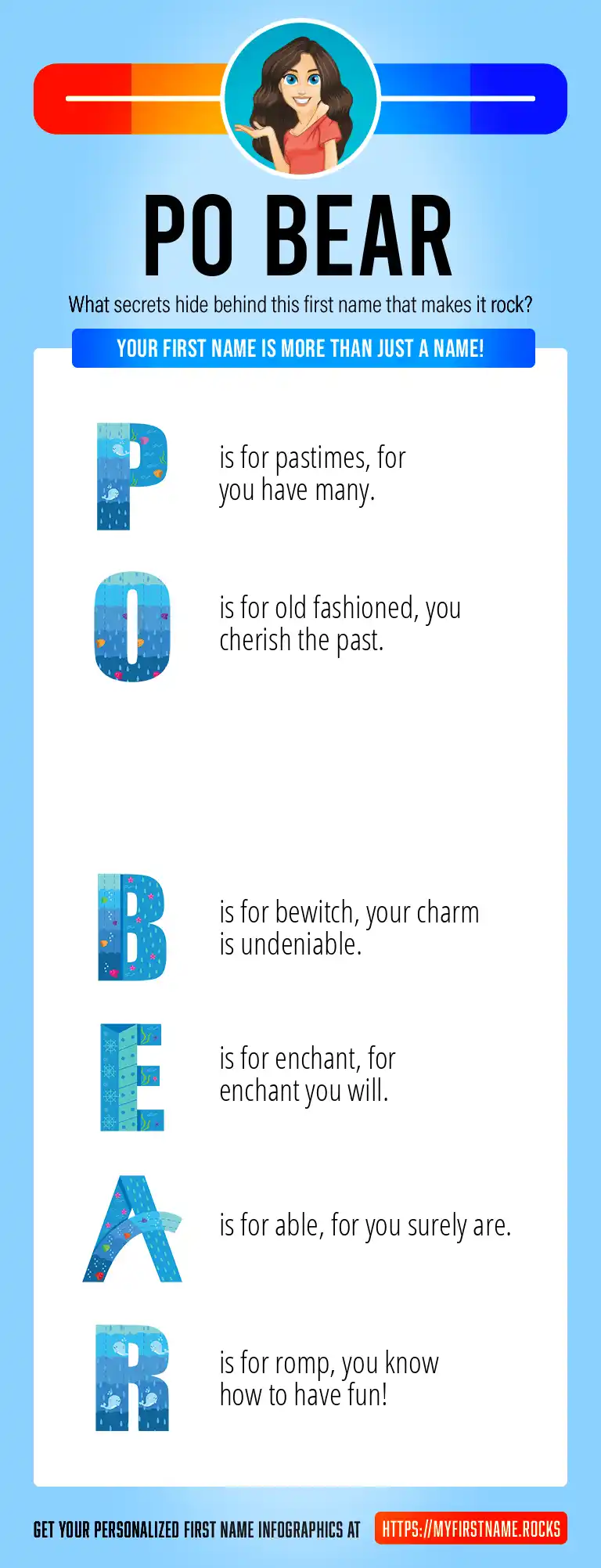 PO BEAR

What secrets hide behind this first name that makes it rock?

YOUR FIRST NAME IS MORE THAN JUST A NAME!

P is for pastimes, for you have many.

O is for old fashioned, you cherish the past.

B is for bewitch, your charm is undeniable.

E is for enchant, for enchant you will.

A is for able, for you surely are.

R is for romp, you know how to have fun!

GET YOUR PERSONALIZED FIRST NAME INFOGRAPHICS AT HTTPS://MYFIRSTNAME.ROCKS