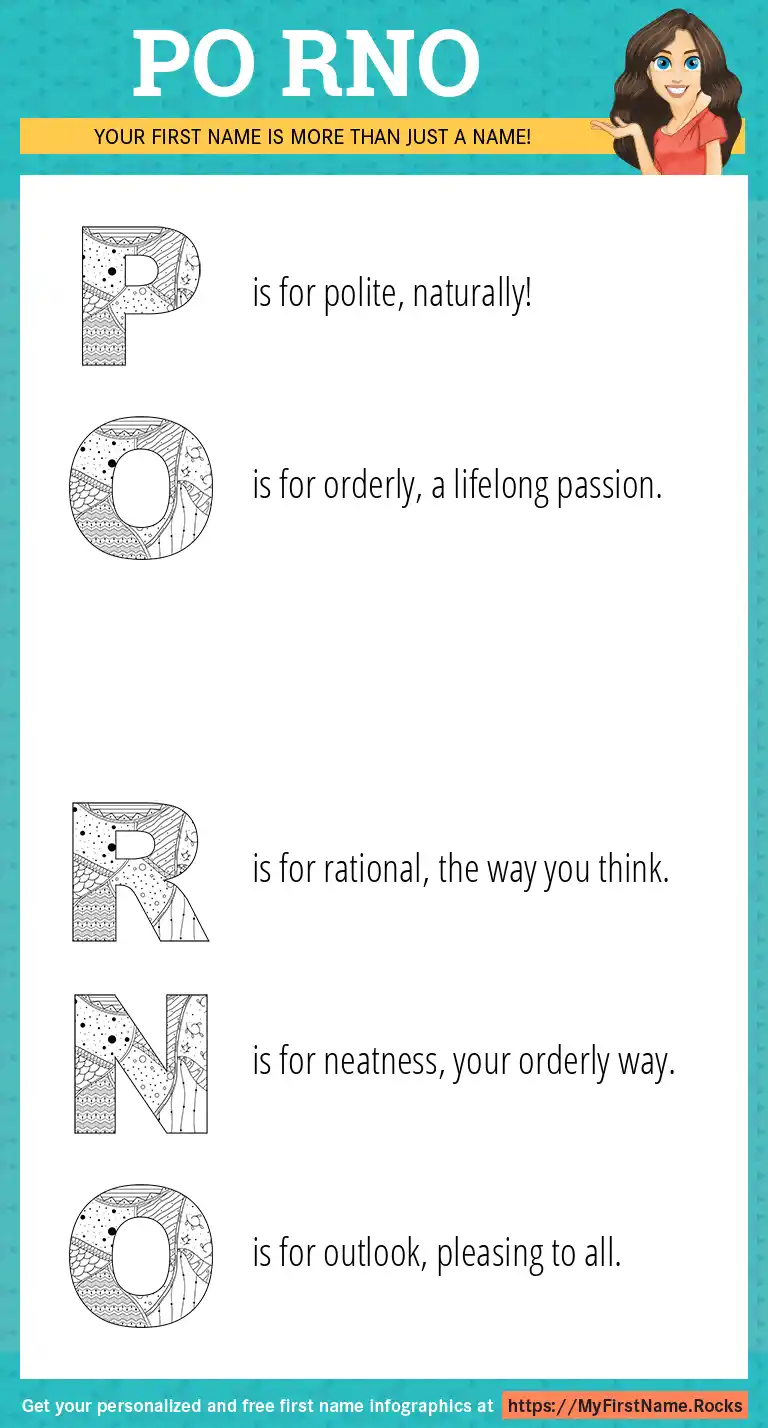 PO RNO

YOUR FIRST NAME IS MORE THAN JUST A NAME!

P is for polite, naturally!

O is for orderly, a lifelong passion.

R is for rational, the way you think.

N is for neatness, your orderly way.

O is for outlook, pleasing to all.

Get your personalized and free first name infographics at https://MyFirstName.Rocks