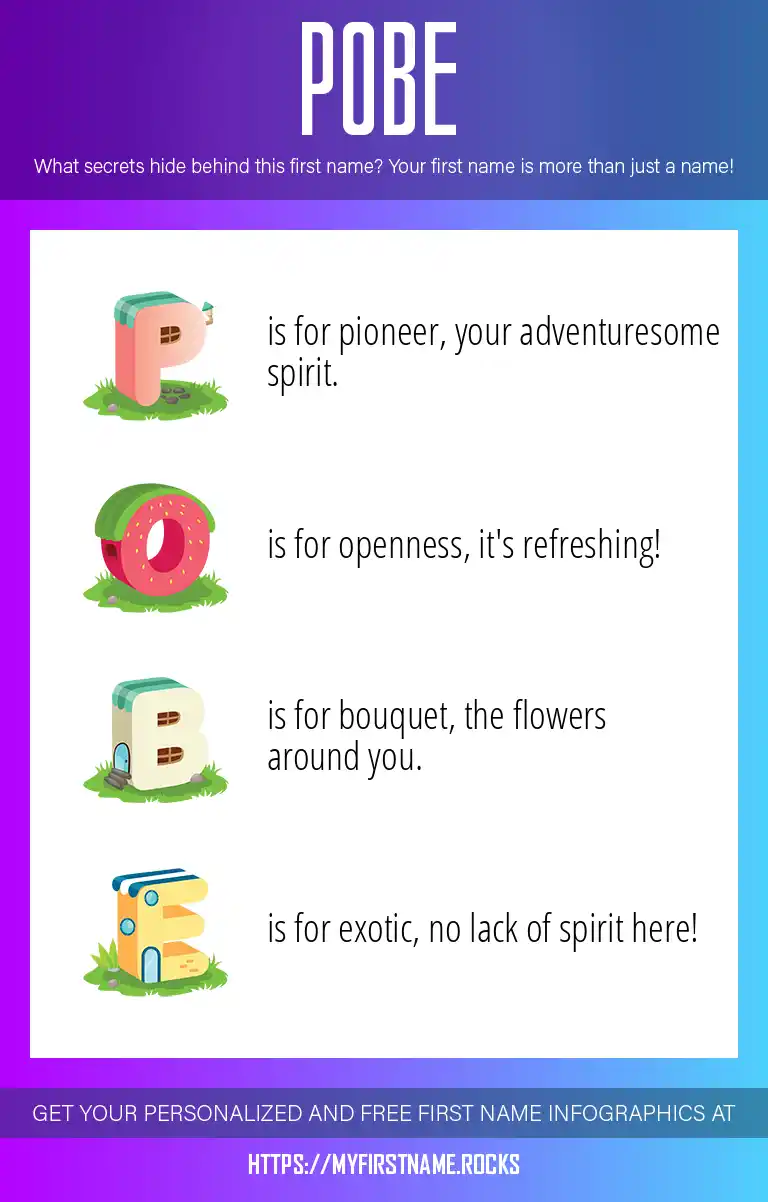 POBE

What secrets hide behind this first name? Your first name is more than just a name!

P is for pioneer, your adventuresome spirit.

O is for openness, it's refreshing!

B is for bouquet, the flowers around you.

E is for exotic, no lack of spirit here!

GET YOUR PERSONALIZED AND FREE FIRST NAME INFOGRAPHICS AT

HTTPS://MYFIRSTNAME.ROCKS