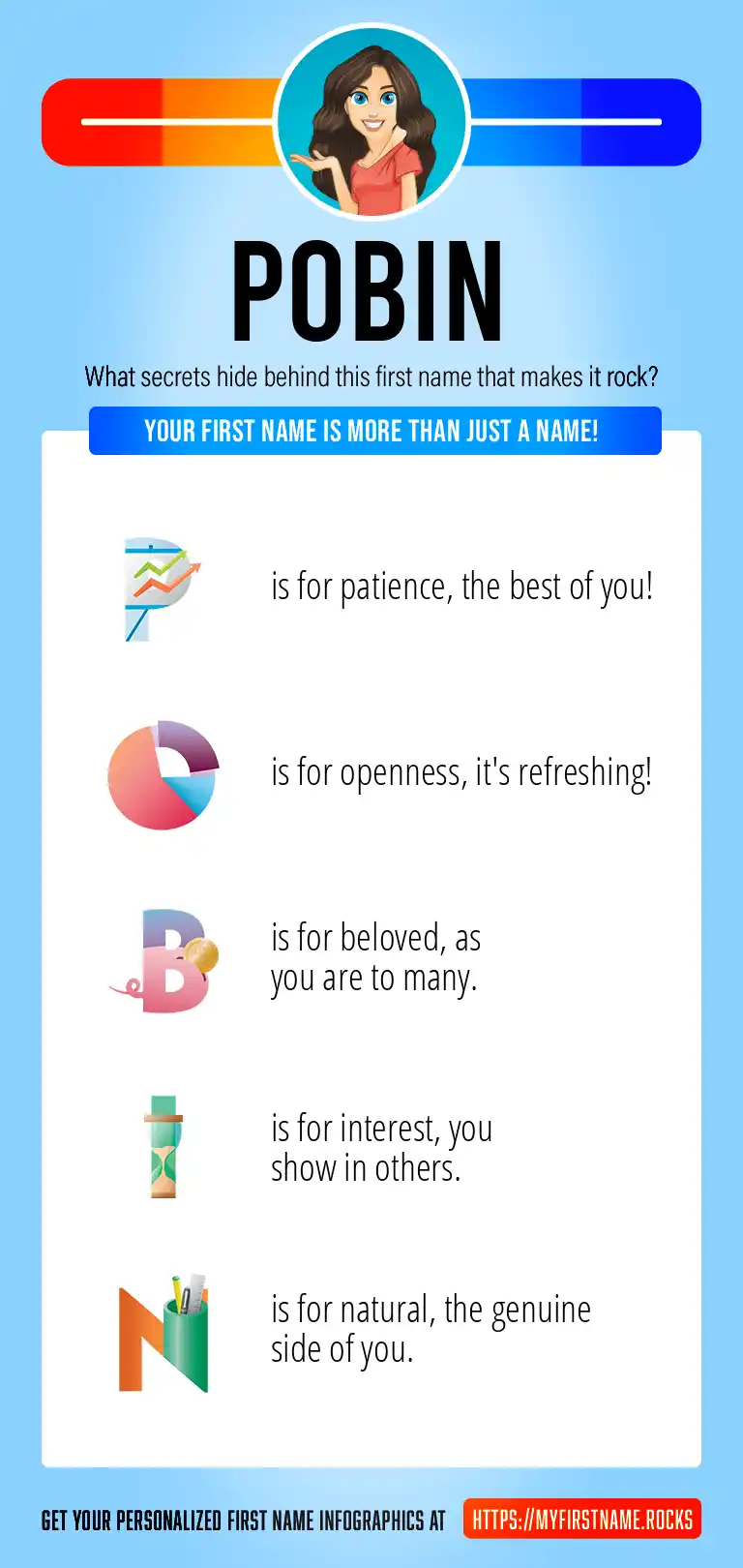 POBIN

What secrets hide behind this first name that makes it rock?

YOUR FIRST NAME IS MORE THAN JUST A NAME!

P is for patience, the best of you!

O is for openness, it's refreshing!

B is for beloved, as you are to many.

I is for interest, you show in others.

N is for natural, the genuine side of you.

GET YOUR PERSONALIZED FIRST NAME INFOGRAPHICS AT HTTPS://MYFIRSTNAME.ROCKS