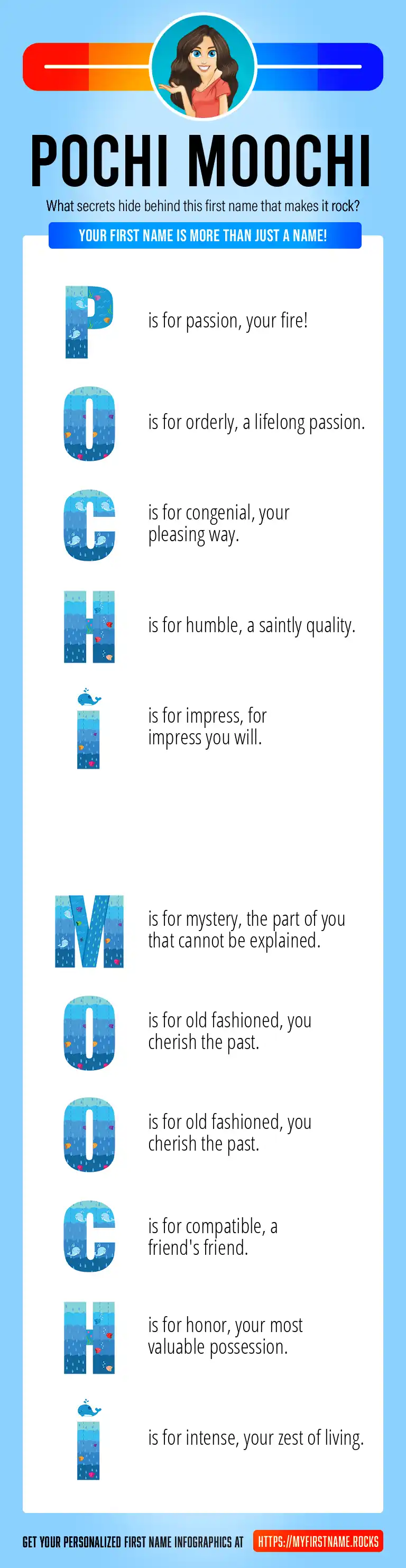 POCHI MOOCHI

What secrets hide behind this first name that makes it rock?

YOUR FIRST NAME IS MORE THAN JUST A NAME!

P is for passion, your fire!

O is for orderly, a lifelong passion.

C is for congenial, your pleasing way.

H is for humble, a saintly quality.

I is for impress, for impress you will.

M is for mystery, the part of you that cannot be explained.

O is for old fashioned, you cherish the past.

O is for old fashioned, you cherish the past.

C is for compatible, a friend's friend.

H is for honor, your most valuable possession.

I is for intense, your zest of living.

GET YOUR PERSONALIZED FIRST NAME INFOGRAPHICS AT HTTPS://MYFIRSTNAME.ROCKS