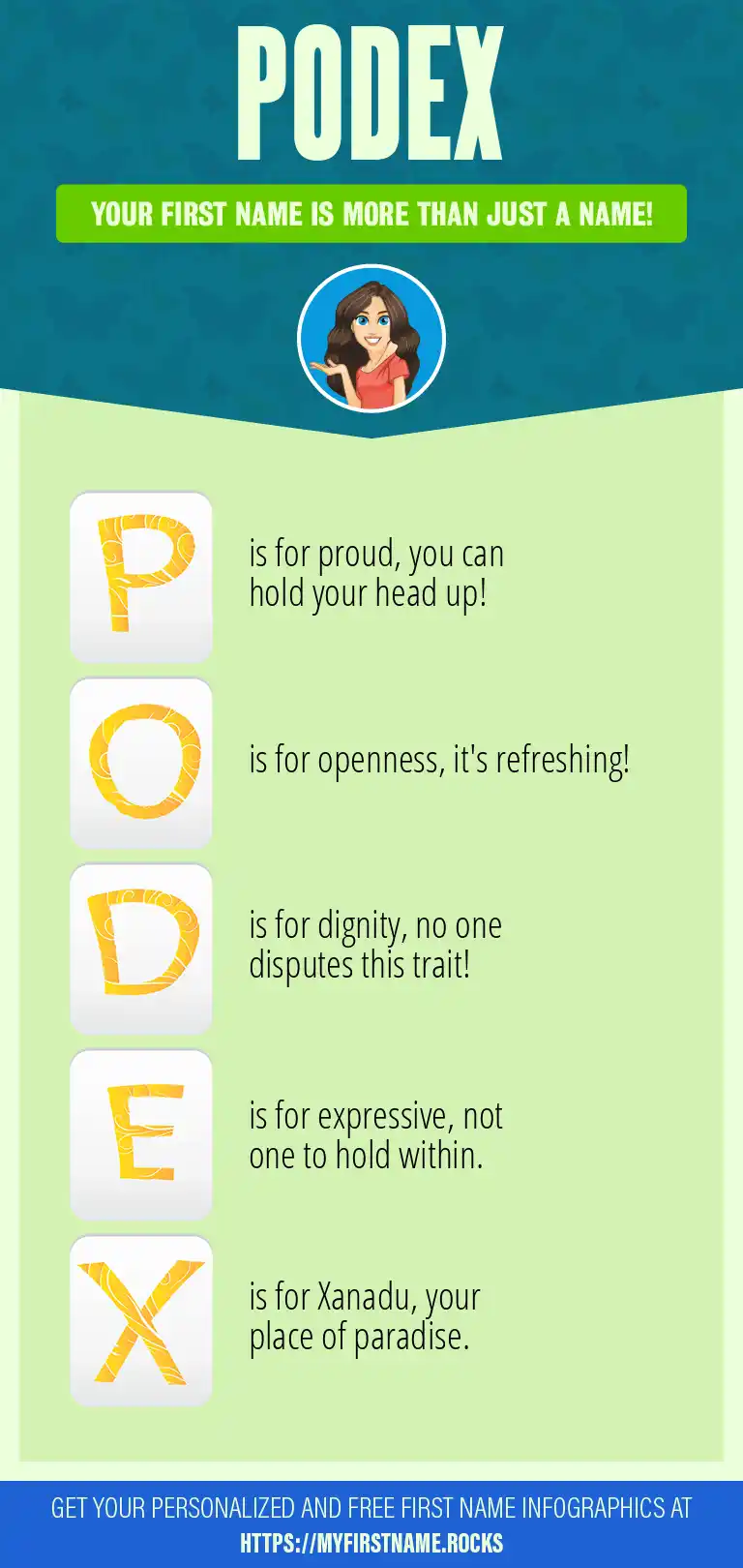 PODEX

YOUR FIRST NAME IS MORE THAN JUST A NAME!

P is for proud, you can hold your head up!

O is for openness, it's refreshing!

D is for dignity, no one disputes this trait!

E is for expressive, not one to hold within.

X is for Xanadu, your place of paradise.

GET YOUR PERSONALIZED AND FREE FIRST NAME INFOGRAPHICS AT HTTPS://MYFIRSTNAME.ROCKS