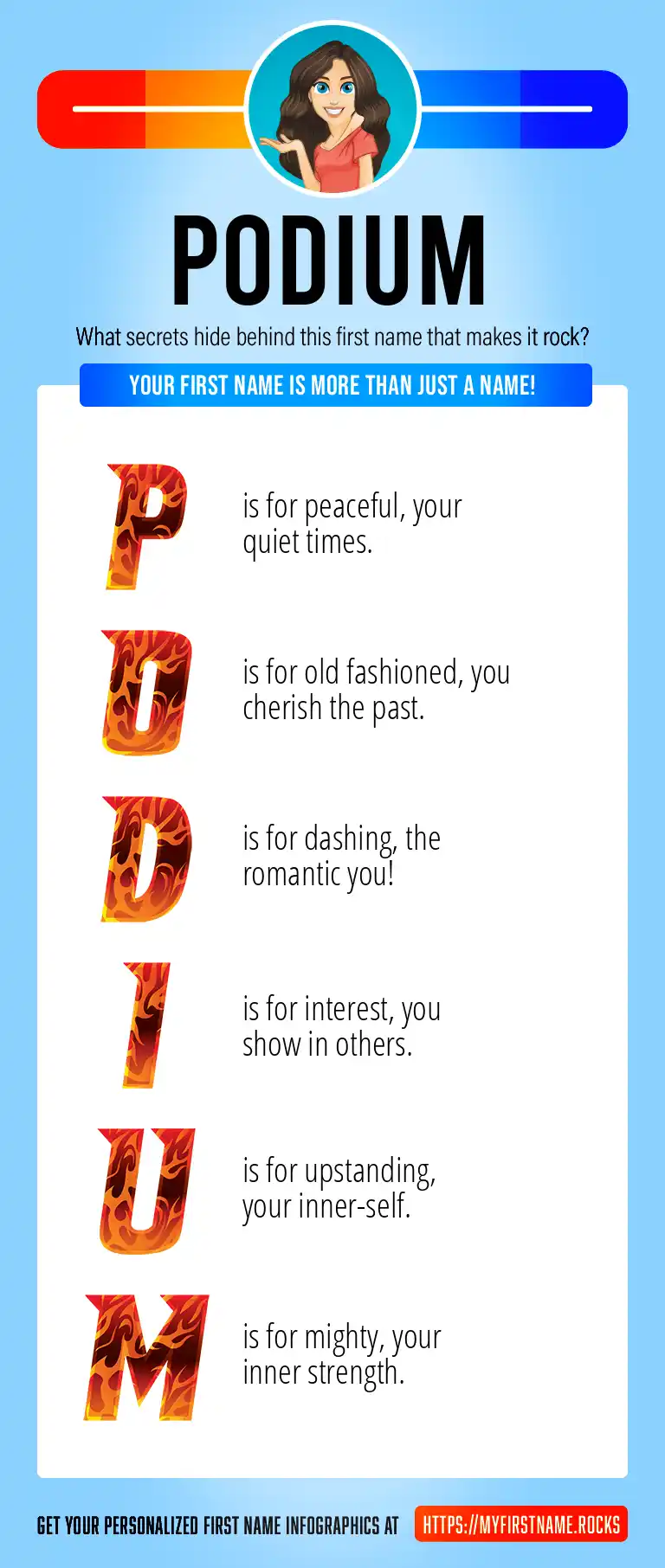 PODIUM

What secrets hide behind this first name that makes it rock?

YOUR FIRST NAME IS MORE THAN JUST A NAME!

P is for peaceful, your quiet times.

O is for old fashioned, you cherish the past.

D is for dashing, the romantic you!

I is for interest, you show in others.

U is for upstanding, your inner-self.

M is for mighty, your inner strength.

GET YOUR PERSONALIZED FIRST NAME INFOGRAPHICS AT HTTPS://MYFIRSTNAME.ROCKS