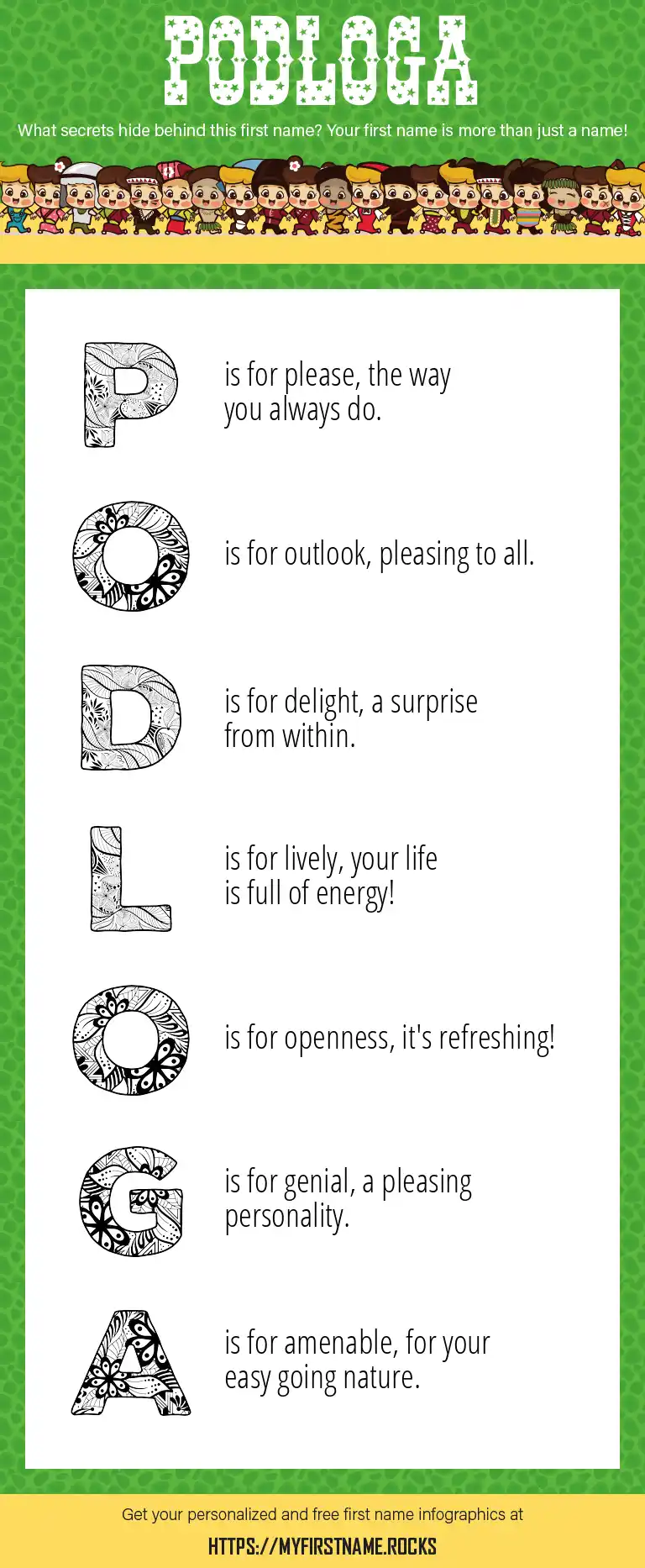 PODLOGA

What secrets hide behind this first name? Your first name is more than just a name!

P is for please, the way you always do.

O is for outlook, pleasing to all.

D is for delight, a surprise from within.

L is for lively, your life is full of energy!

O is for openness, it's refreshing!

G is for genial, a pleasing personality.

A is for amenable, for your easy going nature.

Get your personalized and free first name infographics at

HTTPS://MYFIRSTNAME.ROCKS