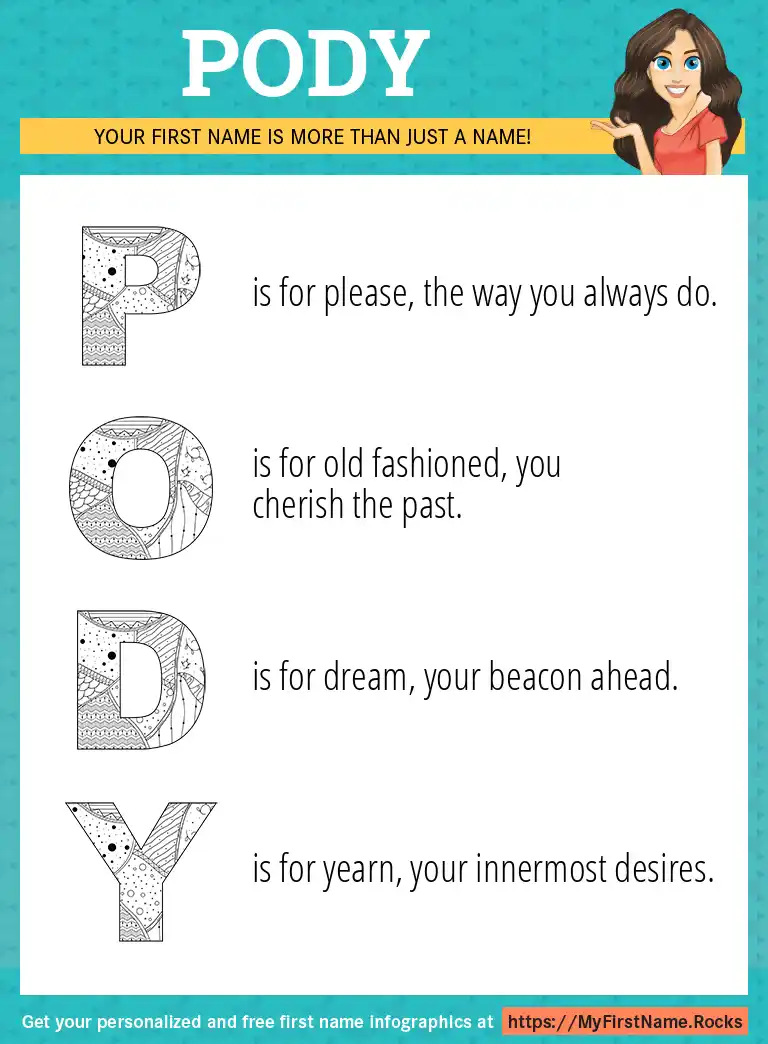 PODY

YOUR FIRST NAME IS MORE THAN JUST A NAME!

P is for please, the way you always do.

O is for old fashioned, you cherish the past.

D is for dream, your beacon ahead.

Y is for yearn, your innermost desires.

Get your personalized and free first name infographics at https://MyFirstName.Rocks