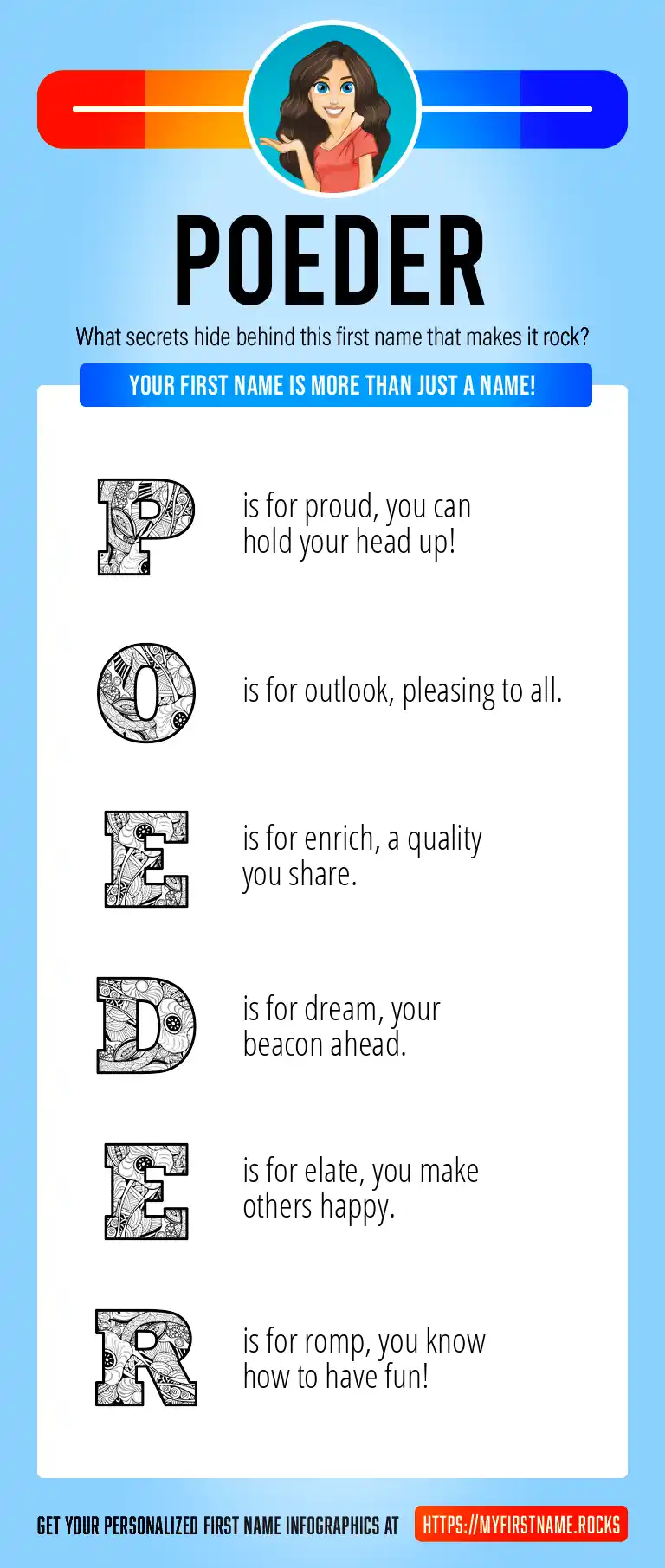 POEDER

What secrets hide behind this first name that makes it rock?

YOUR FIRST NAME IS MORE THAN JUST A NAME!

P is for proud, you can hold your head up!

O is for outlook, pleasing to all.

E is for enrich, a quality you share.

D is for dream, your beacon ahead.

E is for elate, you make others happy.

R is for romp, you know how to have fun!

GET YOUR PERSONALIZED FIRST NAME INFOGRAPHICS AT HTTPS://MYFIRSTNAME.ROCKS