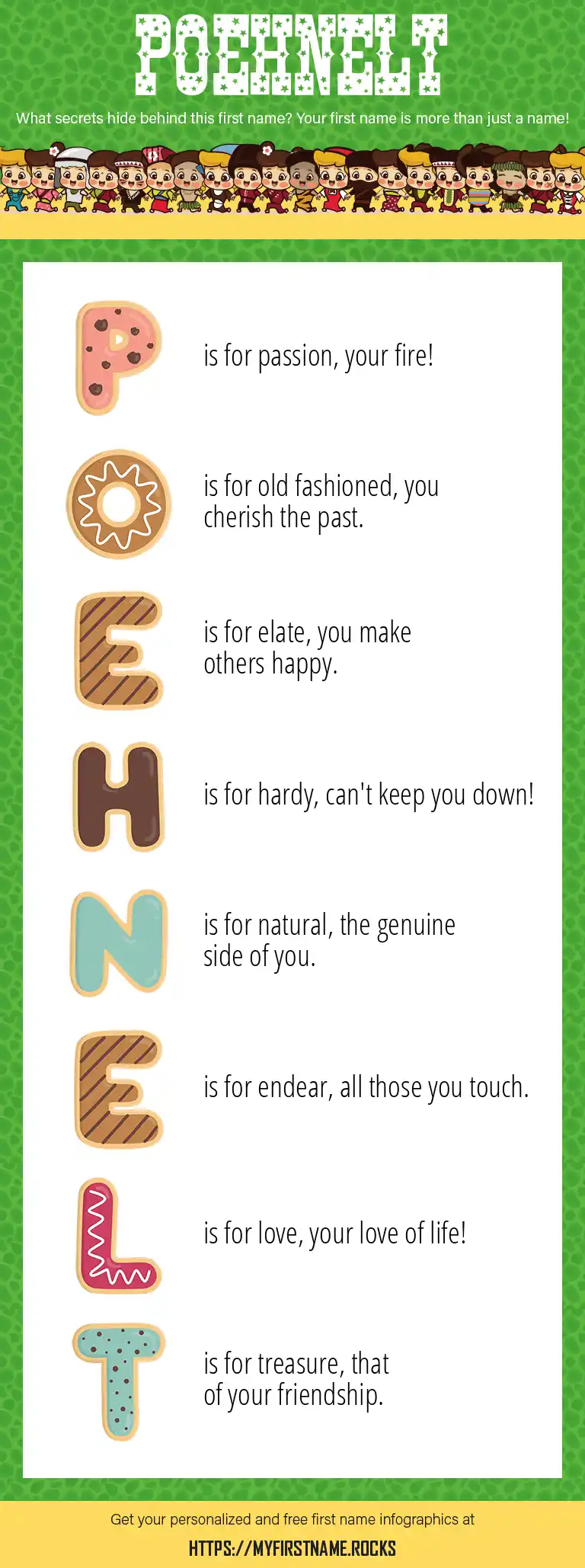 POEHNELT

What secrets hide behind this first name? Your first name is more than just a name!

P is for passion, your fire!

O is for old fashioned, you cherish the past.

E is for elate, you make others happy.

H is for hardy, can't keep you down!

N is for natural, the genuine side of you.

E is for endear, all those you touch.

L is for love, your love of life!

T is for treasure, that of your friendship.

Get your personalized and free first name infographics at

HTTPS://MYFIRSTNAME.ROCKS