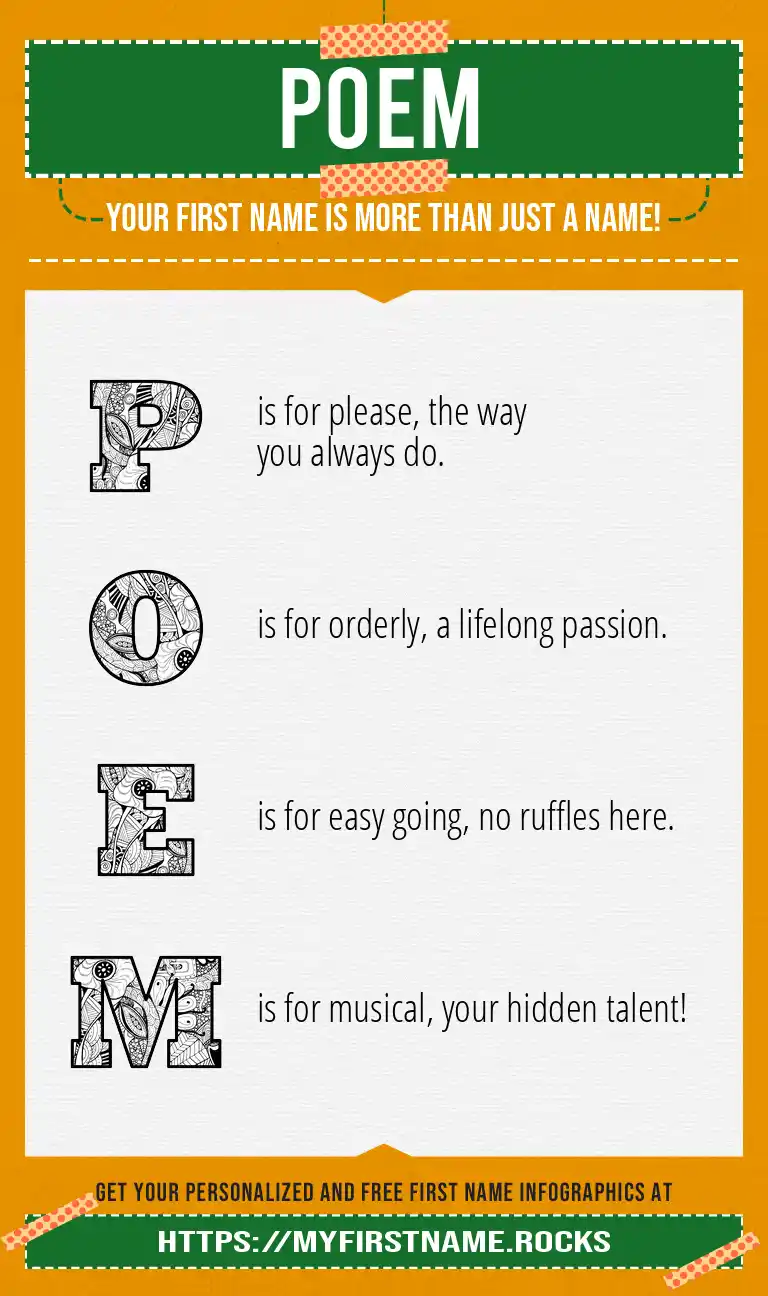 POEM

YOUR FIRST NAME IS MORE THAN JUST A NAME!

P is for please, the way you always do.

O is for orderly, a lifelong passion.

E is for easy going, no ruffles here.

M is for musical, your hidden talent!

GET YOUR PERSONALIZED AND FREE FIRST NAME INFOGRAPHICS AT

HTTPS://MYFIRSTNAME.ROCKS