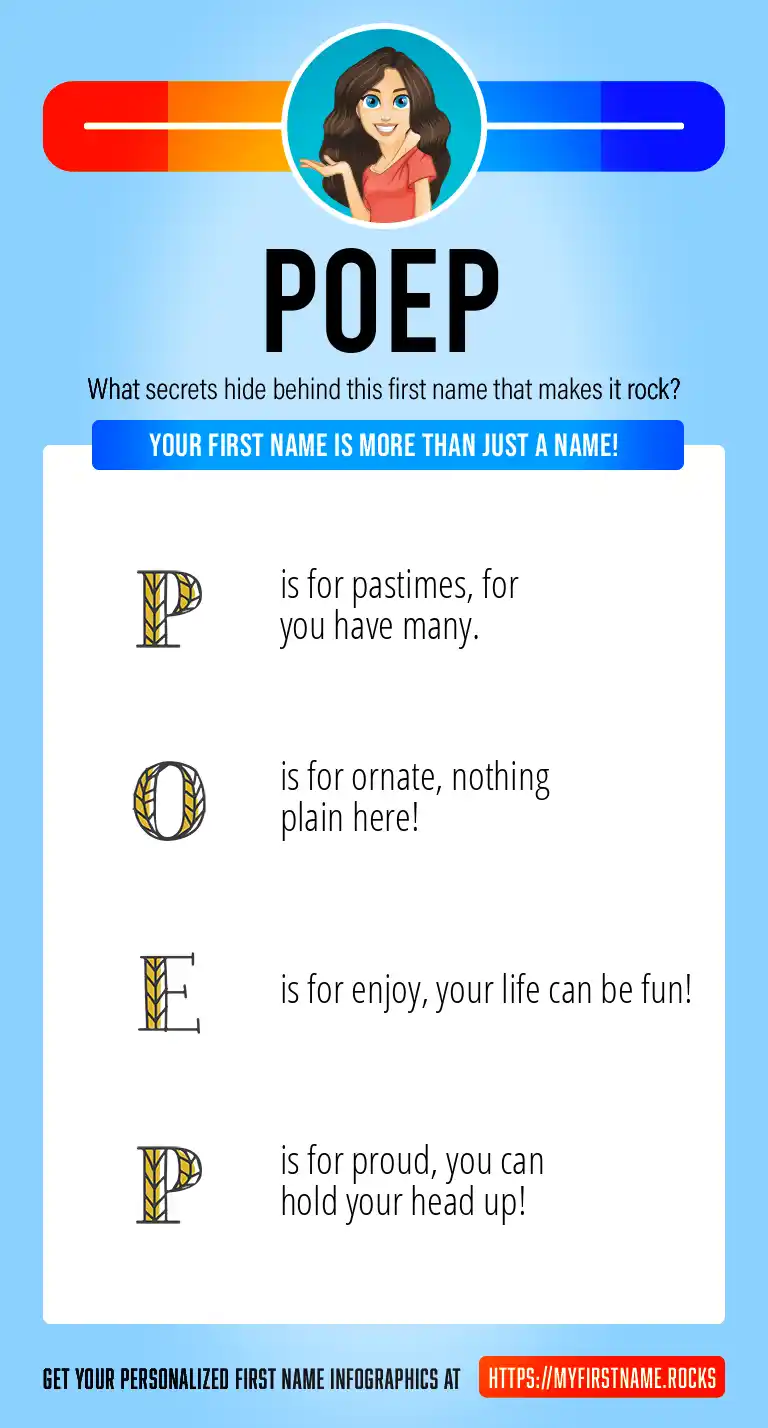 POEP

What secrets hide behind this first name that makes it rock?

YOUR FIRST NAME IS MORE THAN JUST A NAME!

P is for pastimes, for you have many.

O is for ornate, nothing plain here!

E is for enjoy, your life can be fun!

P is for proud, you can hold your head up!

GET YOUR PERSONALIZED FIRST NAME INFOGRAPHICS AT HTTPS://MYFIRSTNAME.ROCKS