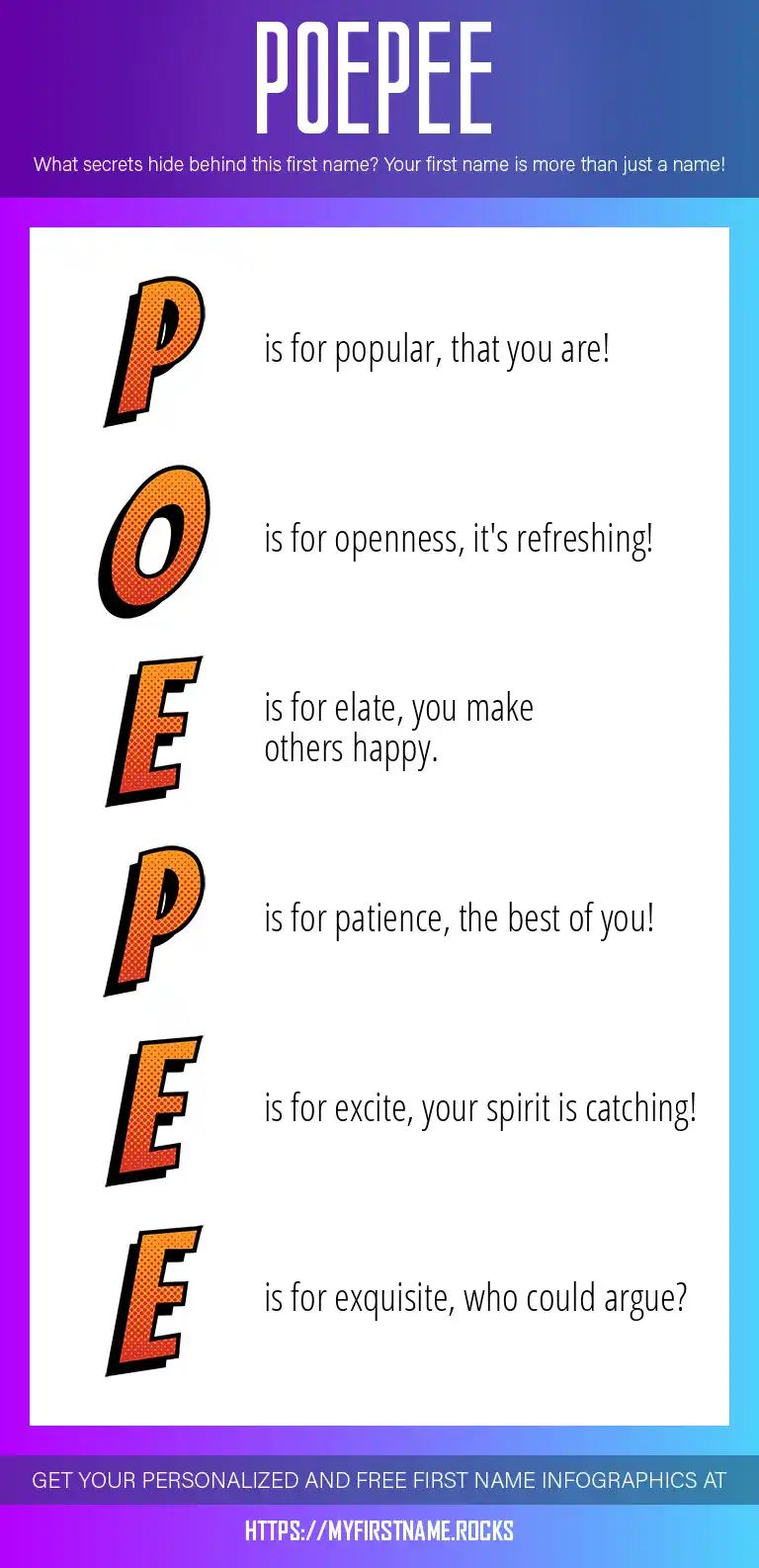 POEPEE

What secrets hide behind this first name? Your first name is more than just a name!

P is for popular, that you are!

O is for openness, it's refreshing!

E is for elate, you make others happy.

P is for patience, the best of you!

E is for excite, your spirit is catching!

E is for exquisite, who could argue?

GET YOUR PERSONALIZED AND FREE FIRST NAME INFOGRAPHICS AT

HTTPS://MYFIRSTNAME.ROCKS