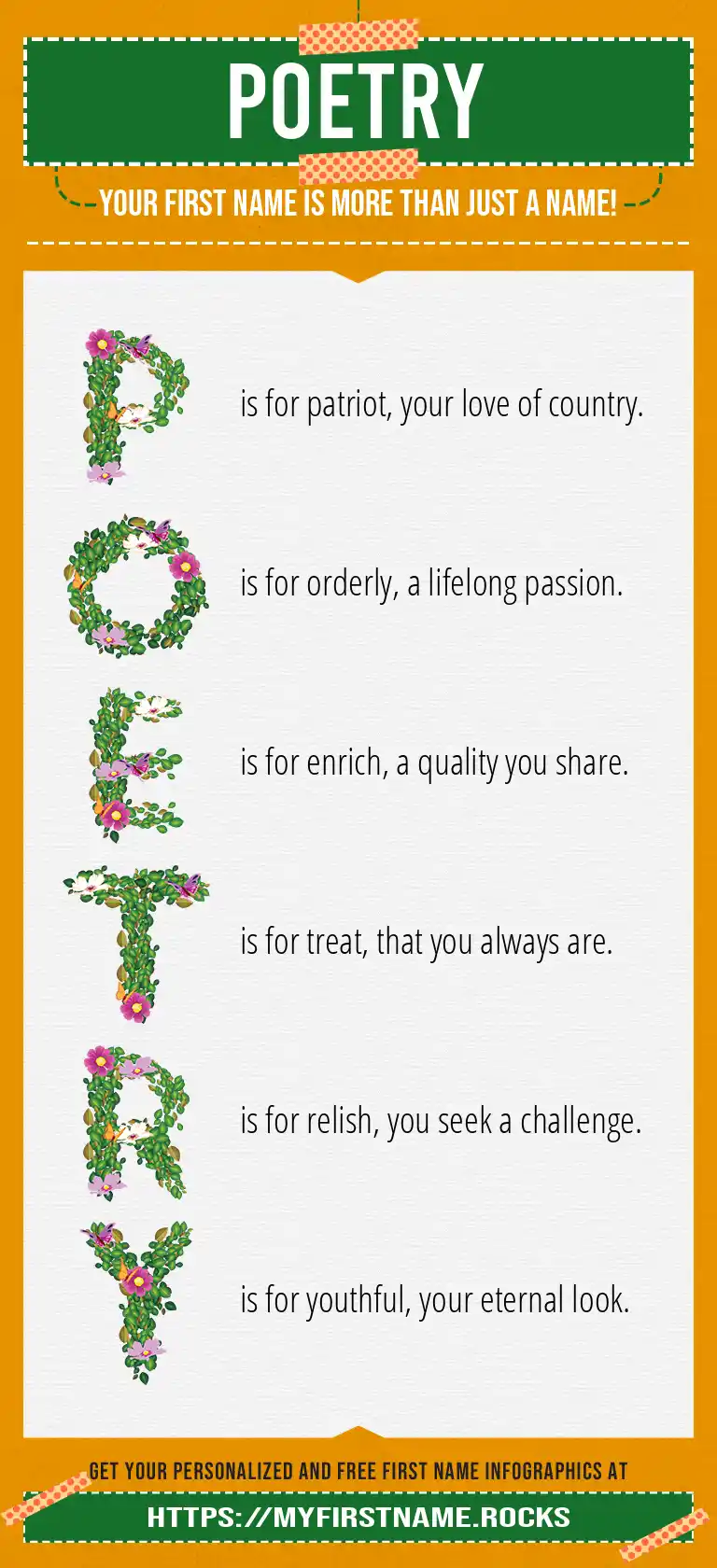 POETRY

YOUR FIRST NAME IS MORE THAN JUST A NAME!

P is for patriot, your love of country.

O is for orderly, a lifelong passion.

E is for enrich, a quality you share.

T is for treat, that you always are.

R is for relish, you seek a challenge.

Y is for youthful, your eternal look.

GET YOUR PERSONALIZED AND FREE FIRST NAME INFOGRAPHICS AT

HTTPS://MYFIRSTNAME.ROCKS