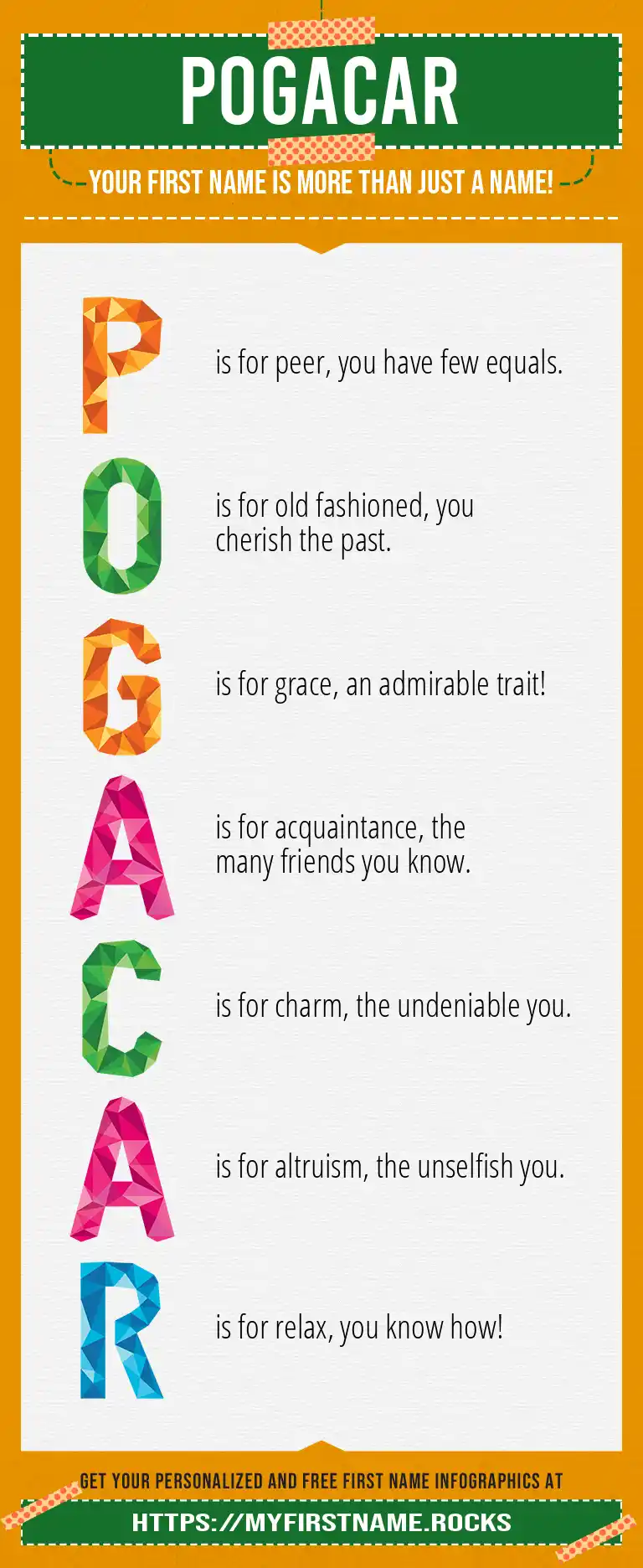 POGACAR

YOUR FIRST NAME IS MORE THAN JUST A NAME!

P is for peer, you have few equals.

O is for old fashioned, you cherish the past.

G is for grace, an admirable trait!

A is for acquaintance, the many friends you know.

C is for charm, the undeniable you.

A is for altruism, the unselfish you.

R is for relax, you know how!

GET YOUR PERSONALIZED AND FREE FIRST NAME INFOGRAPHICS AT

HTTPS://MYFIRSTNAME.ROCKS