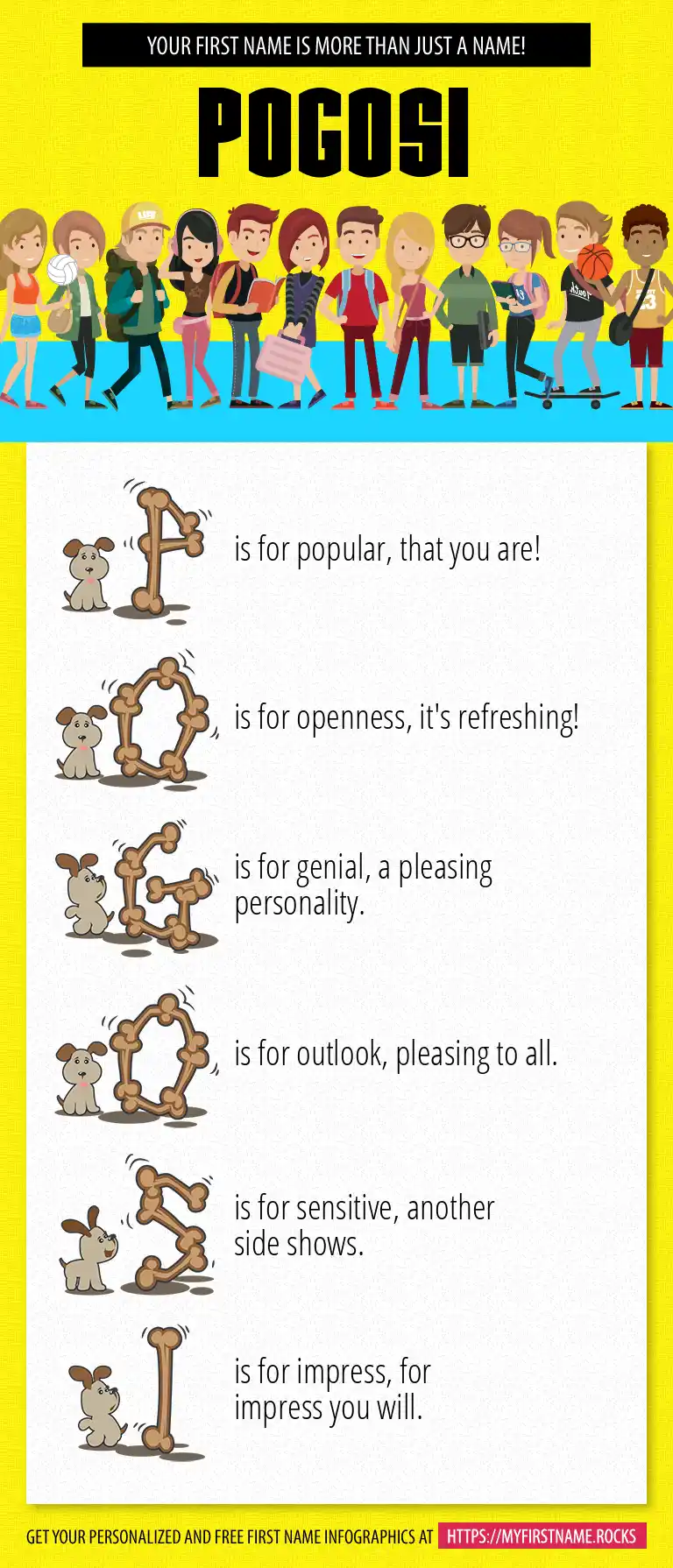 YOUR FIRST NAME IS MORE THAN JUST A NAME!

POGOSI

P is for popular, that you are!

O is for openness, it's refreshing!

G is for genial, a pleasing personality.

O is for outlook, pleasing to all.

S is for sensitive, another side shows.

I is for impress, for impress you will.

GET YOUR PERSONALIZED AND FREE FIRST NAME INFOGRAPHICS AT HTTPS://MYFIRSTNAME.ROCKS