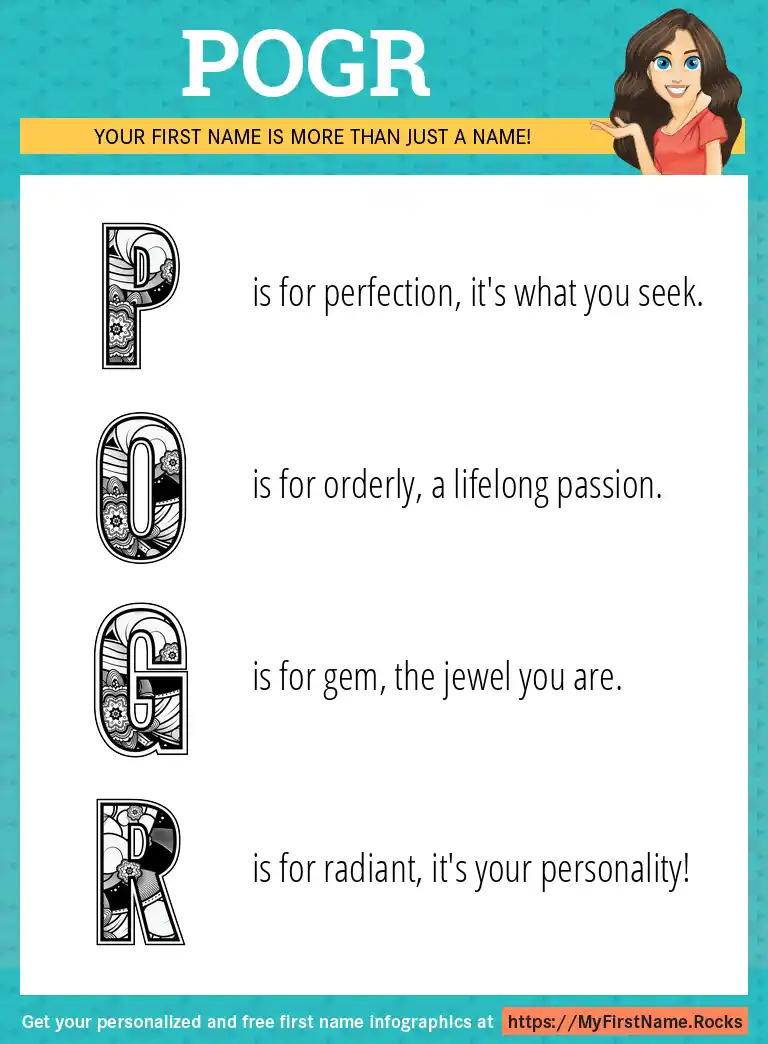 POGR

YOUR FIRST NAME IS MORE THAN JUST A NAME!

P is for perfection, it's what you seek.

O is for orderly, a lifelong passion.

G is for gem, the jewel you are.

R is for radiant, it's your personality!

Get your personalized and free first name infographics at https://MyFirstName.Rocks