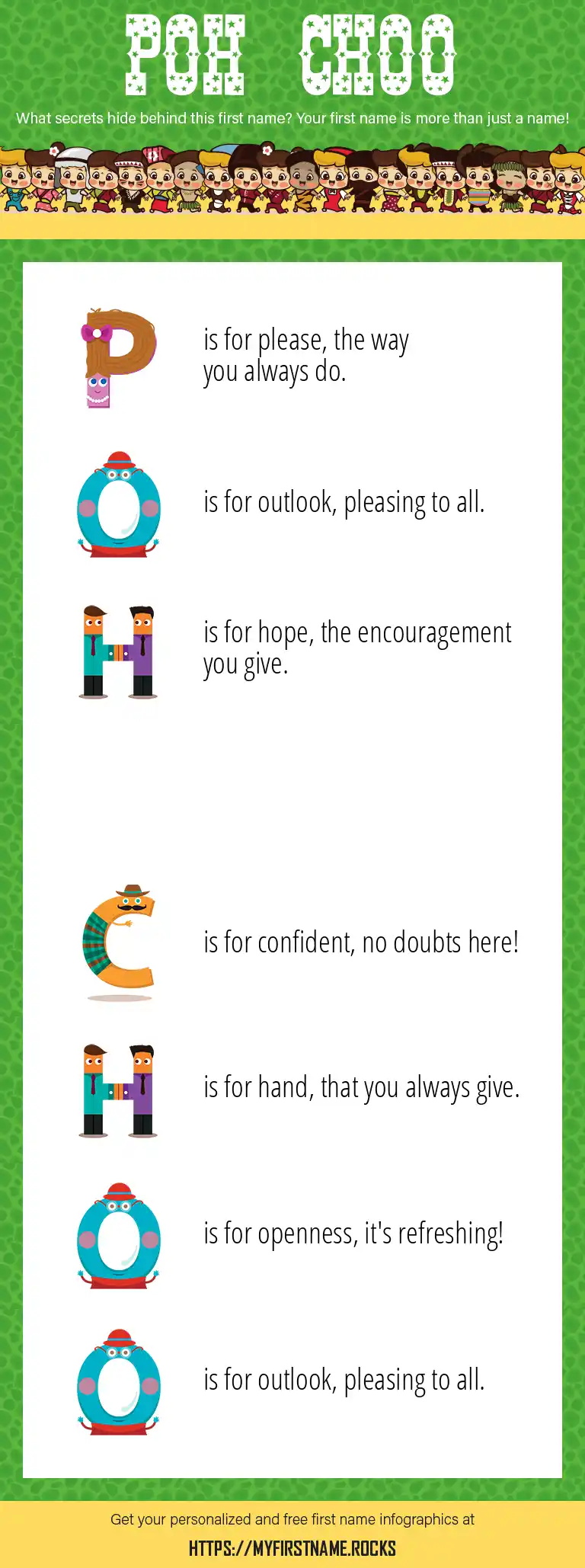 POH CHOO

What secrets hide behind this first name? Your first name is more than just a name!

P is for please, the way you always do.

O is for outlook, pleasing to all.

H is for hope, the encouragement you give.

C is for confident, no doubts here!

H is for hand, that you always give.

O is for openness, it's refreshing!

O is for outlook, pleasing to all.

Get your personalized and free first name infographics at

HTTPS://MYFIRSTNAME.ROCKS