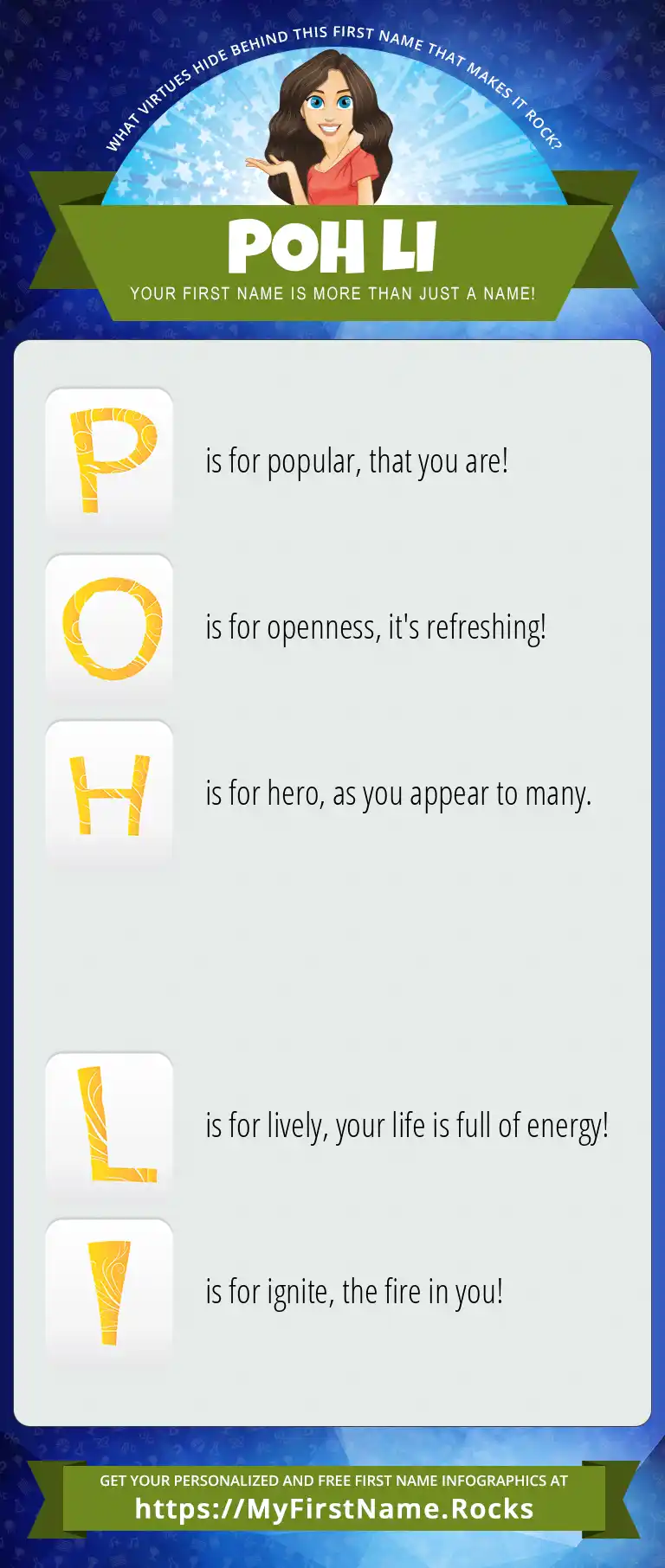 WHAT VIRTUES HIDE BEHIND THIS FIRST NAME THAT MAKES IT ROCK?

POH LI

YOUR FIRST NAME IS MORE THAN JUST A NAME!

P is for popular, that you are!

O is for openness, it's refreshing!

H is for hero, as you appear to many.

L is for lively, your life is full of energy!

I is for ignite, the fire in you!

GET YOUR PERSONALIZED AND FREE FIRST NAME INFOGRAPHICS AT

https://MyFirstName.Rocks