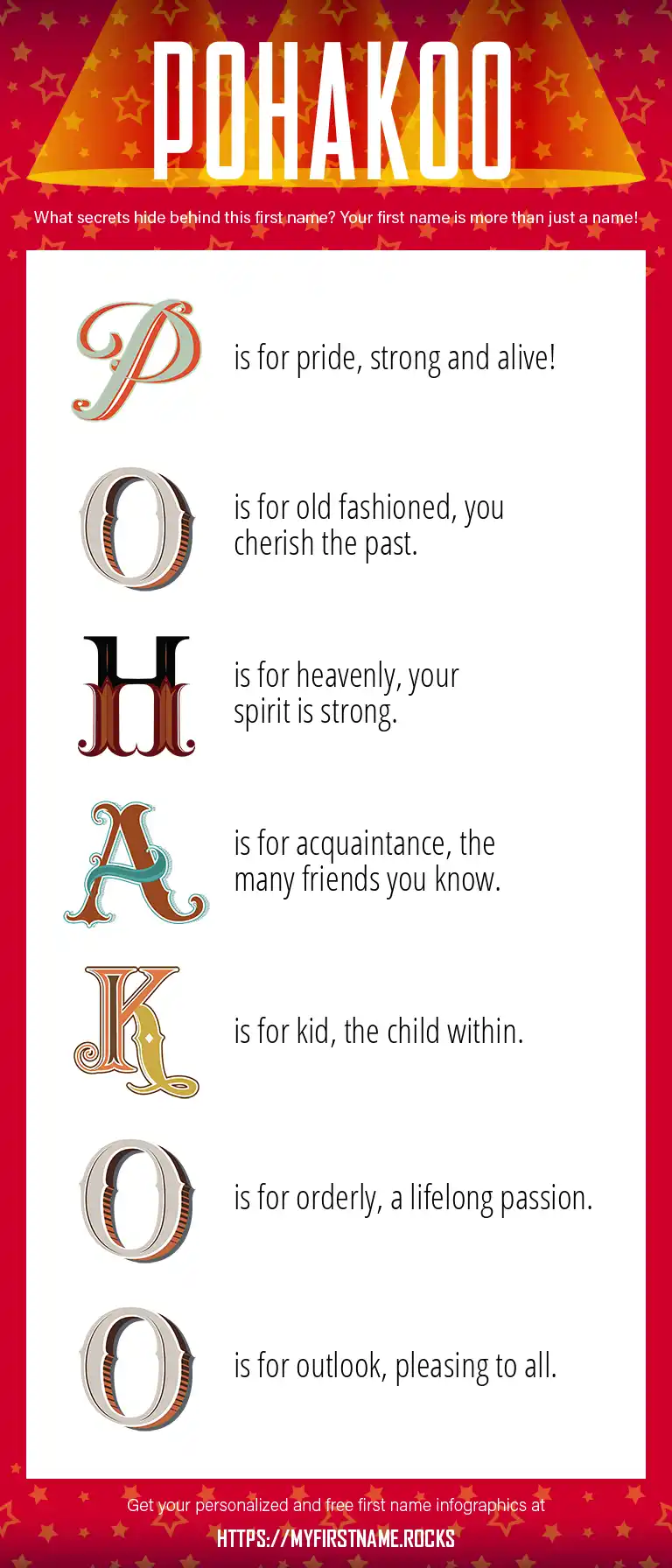 POHAKOO

What secrets hide behind this first name? Your first name is more than just a name!

P is for pride, strong and alive!

O is for old fashioned, you cherish the past.

H is for heavenly, your spirit is strong.

A is for acquaintance, the many friends you know.

K is for kid, the child within.

O is for orderly, a lifelong passion.

O is for outlook, pleasing to all.

Get your personalized and free first name infographics at
HTTPS://MYFIRSTNAME.ROCKS