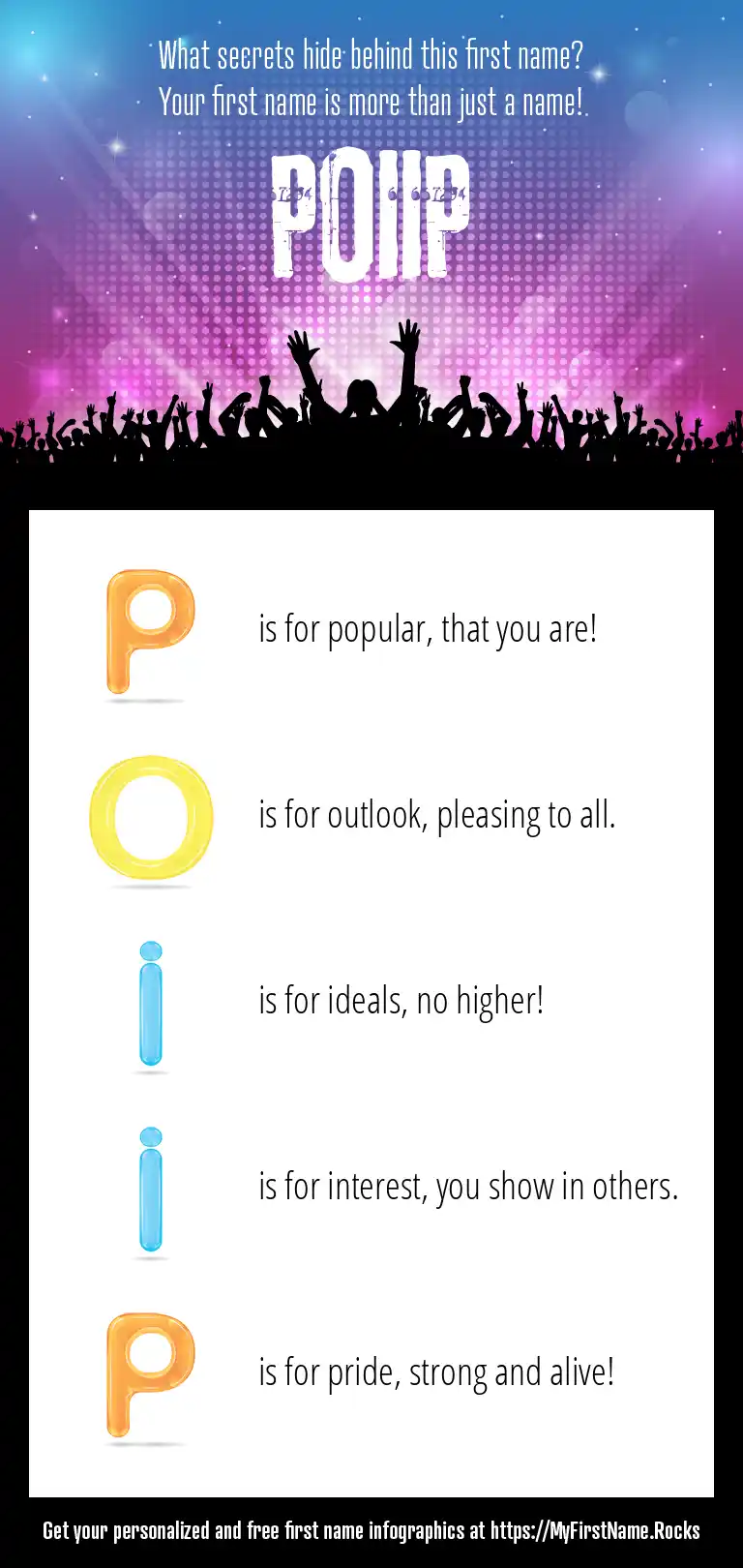 What secrets hide behind this first name?
Your first name is more than just a name!

POIIP

P is for popular, that you are!

O is for outlook, pleasing to all.

i is for ideals, no higher!

i is for interest, you show in others.

P is for pride, strong and alive!

Get your personalized and free first name infographics at https://MyFirstName.Rocks