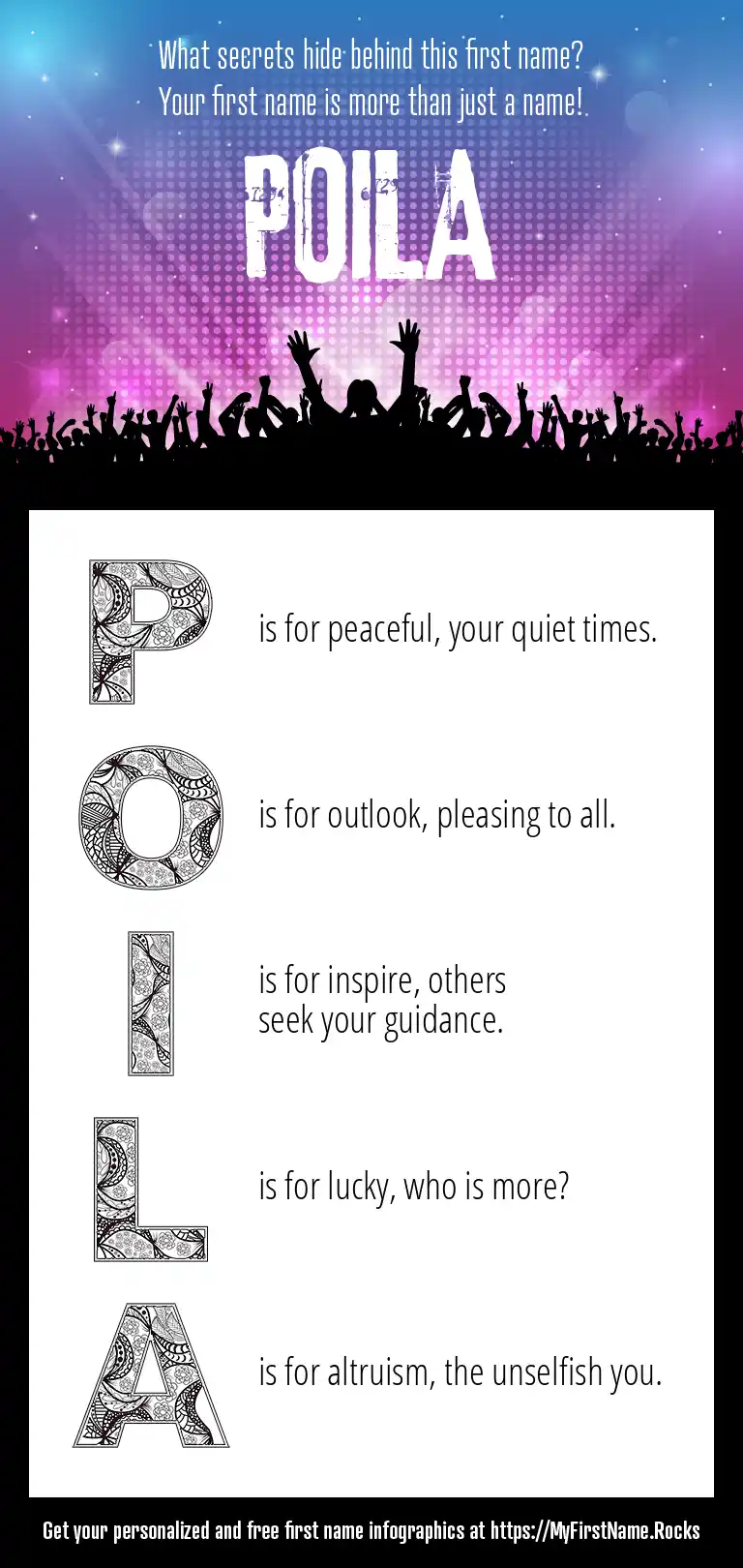 What secrets hide behind this first name?
Your first name is more than just a name!

POILA

P is for peaceful, your quiet times.

O is for outlook, pleasing to all.

I is for inspire, others seek your guidance.

L is for lucky, who is more?

A is for altruism, the unselfish you.

Get your personalized and free first name infographics at https://MyFirstName.Rocks