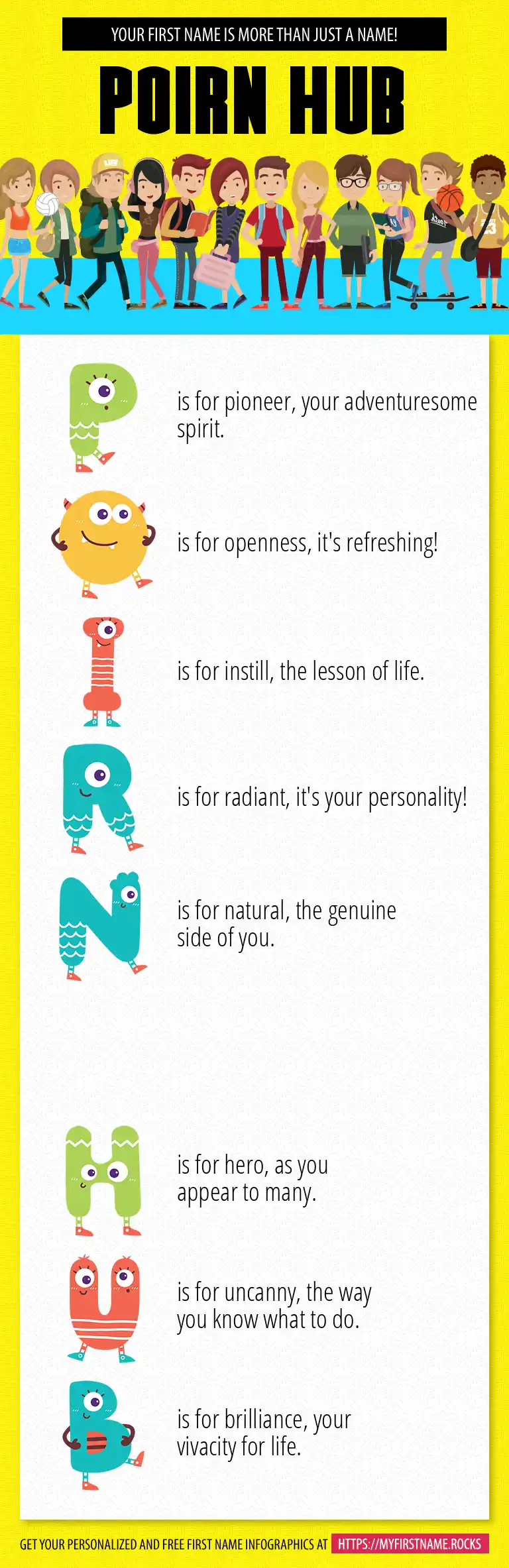 YOUR FIRST NAME IS MORE THAN JUST A NAME!

POIRN HUB

P is for pioneer, your adventuresome spirit.

O is for openness, it's refreshing!

I is for instill, the lesson of life.

R is for radiant, it's your personality!

N is for natural, the genuine side of you.

H is for hero, as you appear to many.

U is for uncanny, the way you know what to do.

B is for brilliance, your vivacity for life.

GET YOUR PERSONALIZED AND FREE FIRST NAME INFOGRAPHICS AT HTTPS://MYFIRSTNAME.ROCKS