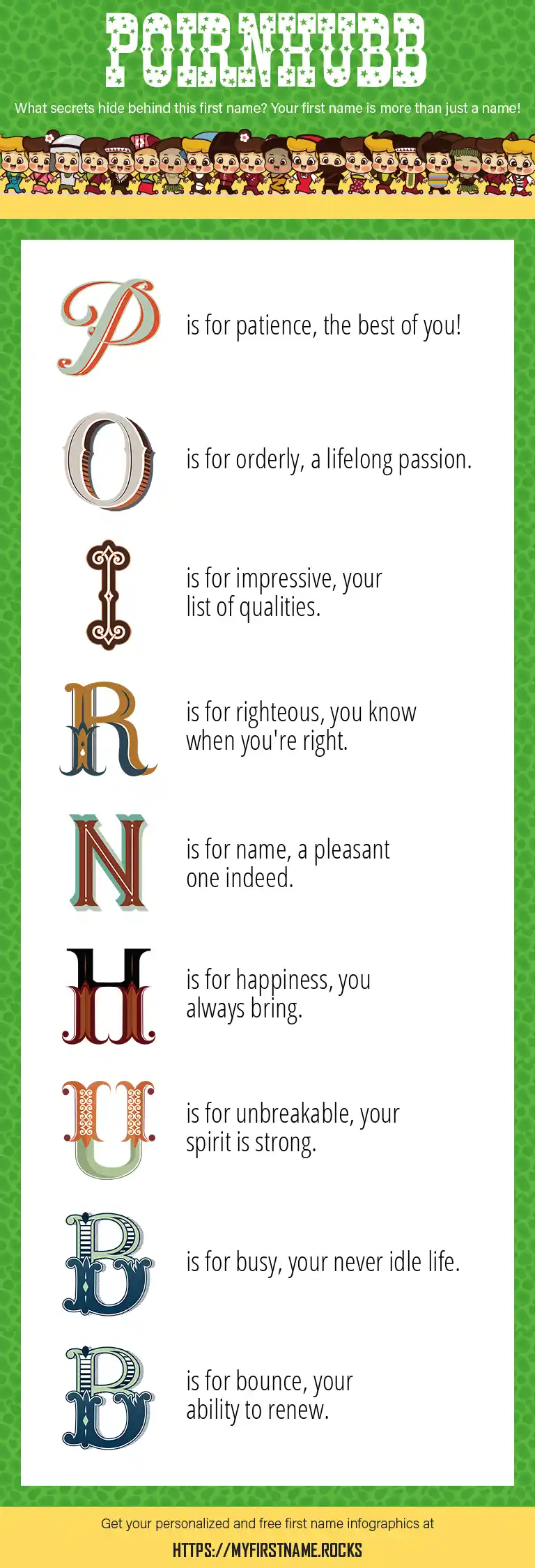 POIRNHUBB

What secrets hide behind this first name? Your first name is more than just a name!

P is for patience, the best of you!

O is for orderly, a lifelong passion.

I is for impressive, your list of qualities.

R is for righteous, you know when you're right.

N is for name, a pleasant one indeed.

H is for happiness, you always bring.

U is for unbreakable, your spirit is strong.

B is for busy, your never idle life.

B is for bounce, your ability to renew.

Get your personalized and free first name infographics at

HTTPS://MYFIRSTNAME.ROCKS