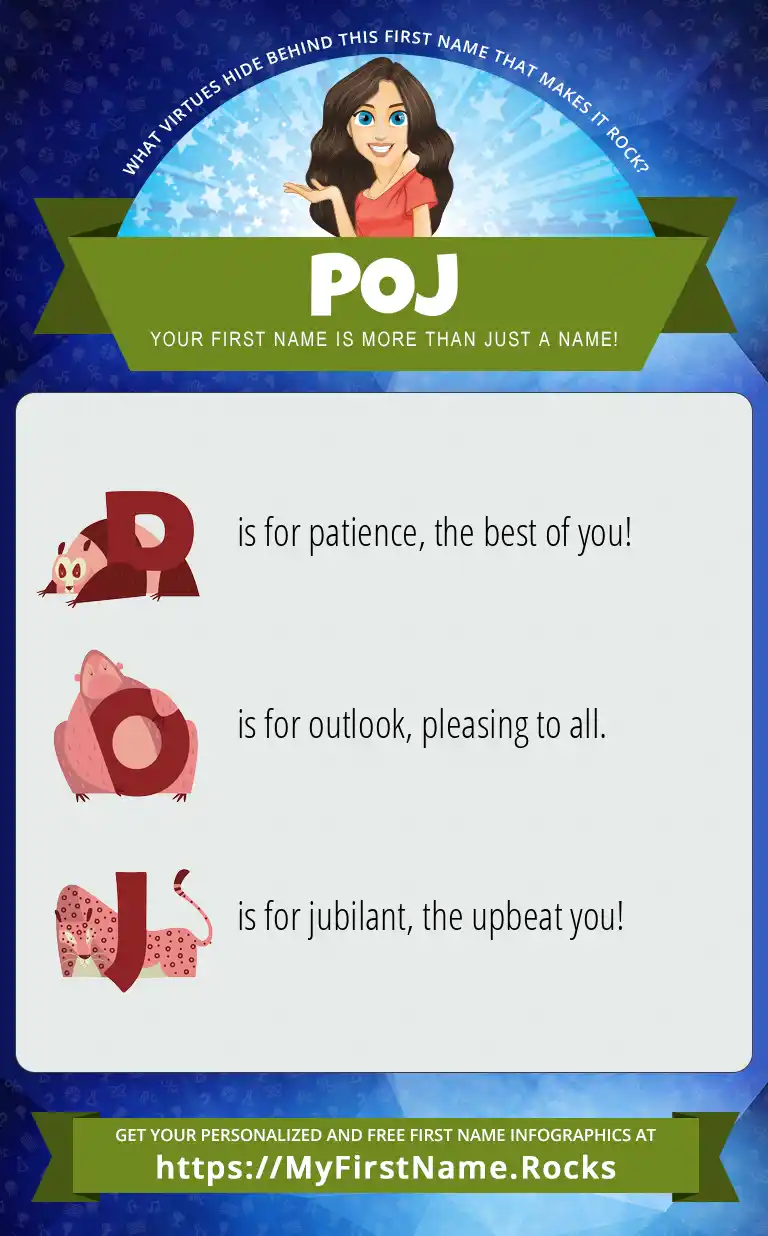 WHAT VIRTUES HIDE BEHIND THIS FIRST NAME THAT MAKES IT ROCK?

POJ

YOUR FIRST NAME IS MORE THAN JUST A NAME!

P is for patience, the best of you!

O is for outlook, pleasing to all.

J is for jubilant, the upbeat you!

GET YOUR PERSONALIZED AND FREE FIRST NAME INFOGRAPHICS AT
https://MyFirstName.Rocks