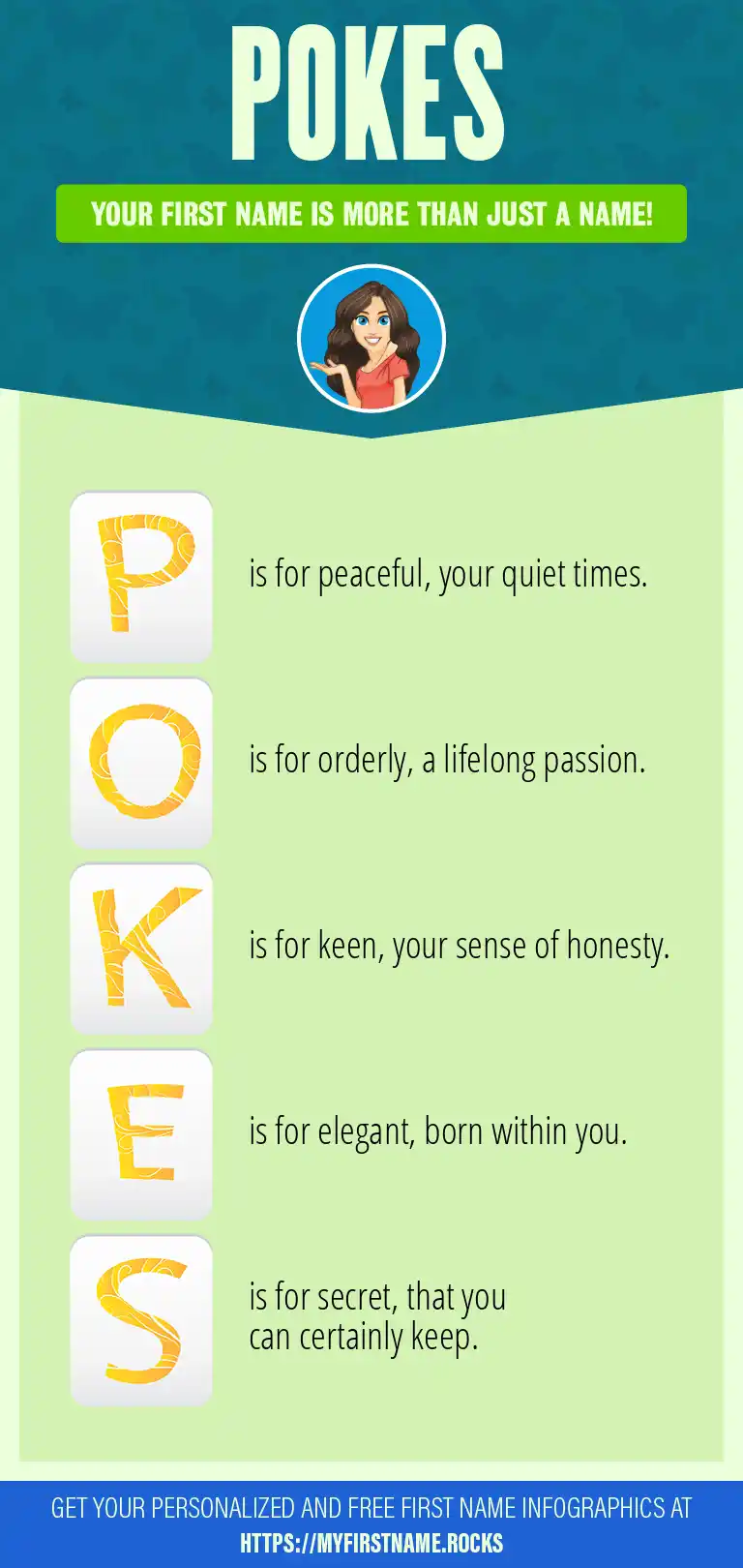 POKES

YOUR FIRST NAME IS MORE THAN JUST A NAME!

P is for peaceful, your quiet times.

O is for orderly, a lifelong passion.

K is for keen, your sense of honesty.

E is for elegant, born within you.

S is for secret, that you can certainly keep.

GET YOUR PERSONALIZED AND FREE FIRST NAME INFOGRAPHICS AT HTTPS://MYFIRSTNAME.ROCKS