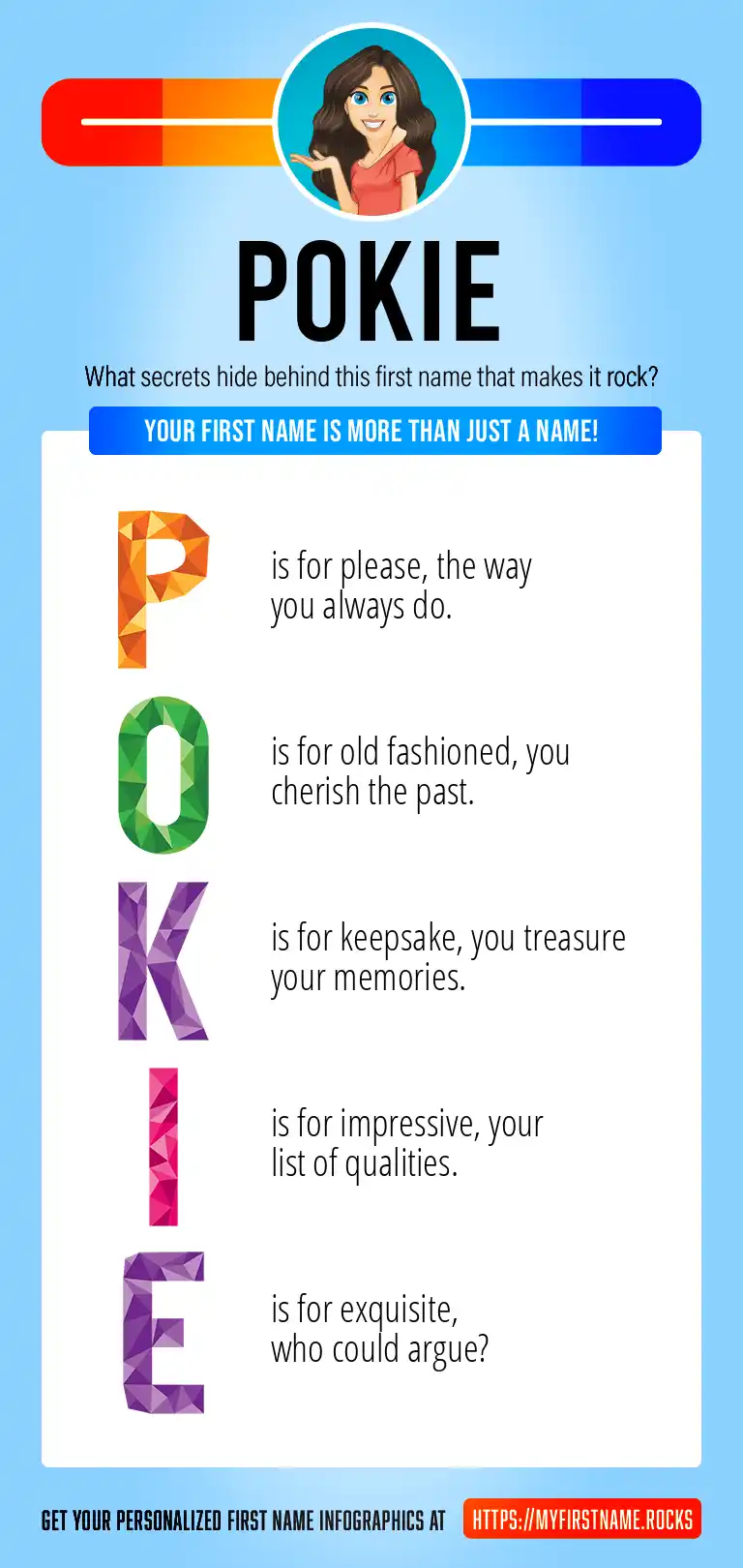 POKIE

What secrets hide behind this first name that makes it rock?

YOUR FIRST NAME IS MORE THAN JUST A NAME!

P is for please, the way you always do.

O is for old fashioned, you cherish the past.

K is for keepsake, you treasure your memories.

I is for impressive, your list of qualities.

E is for exquisite, who could argue?

GET YOUR PERSONALIZED FIRST NAME INFOGRAPHICS AT HTTPS://MYFIRSTNAME.ROCKS