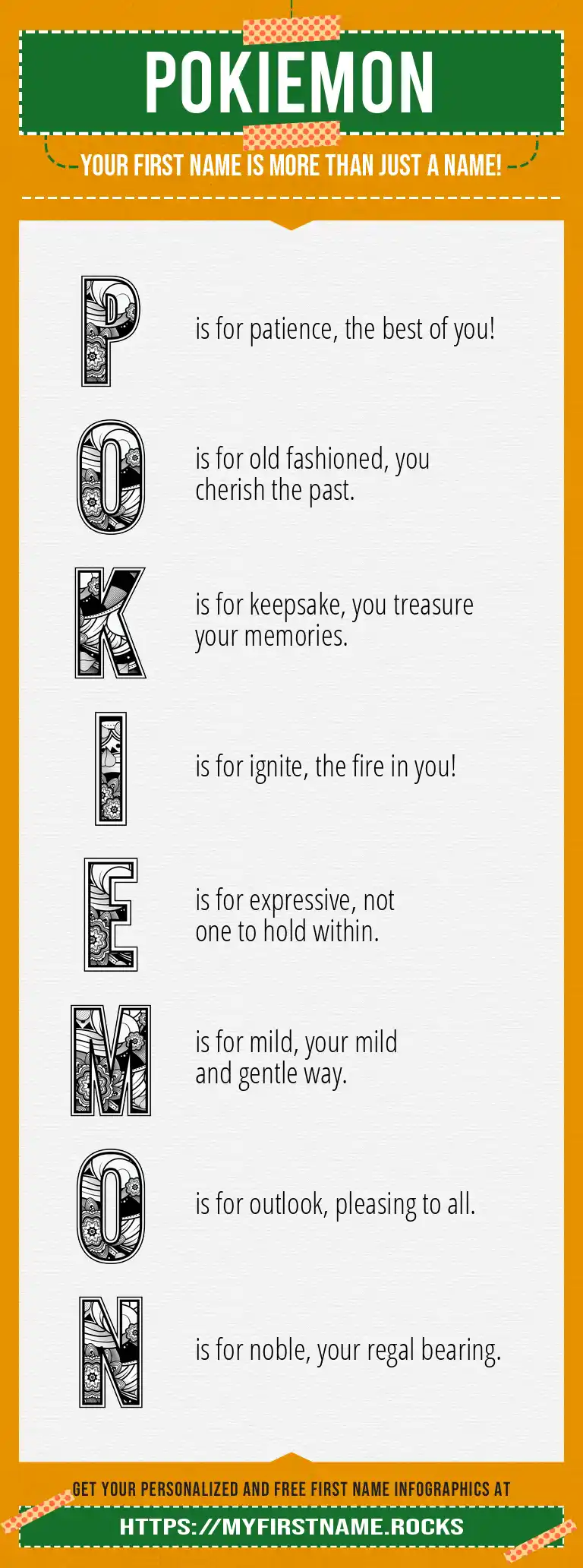 POKIEMON

YOUR FIRST NAME IS MORE THAN JUST A NAME!

P is for patience, the best of you!

O is for old fashioned, you cherish the past.

K is for keepsake, you treasure your memories.

I is for ignite, the fire in you!

E is for expressive, not one to hold within.

M is for mild, your mild and gentle way.

O is for outlook, pleasing to all.

N is for noble, your regal bearing.

GET YOUR PERSONALIZED AND FREE FIRST NAME INFOGRAPHICS AT

HTTPS://MYFIRSTNAME.ROCKS