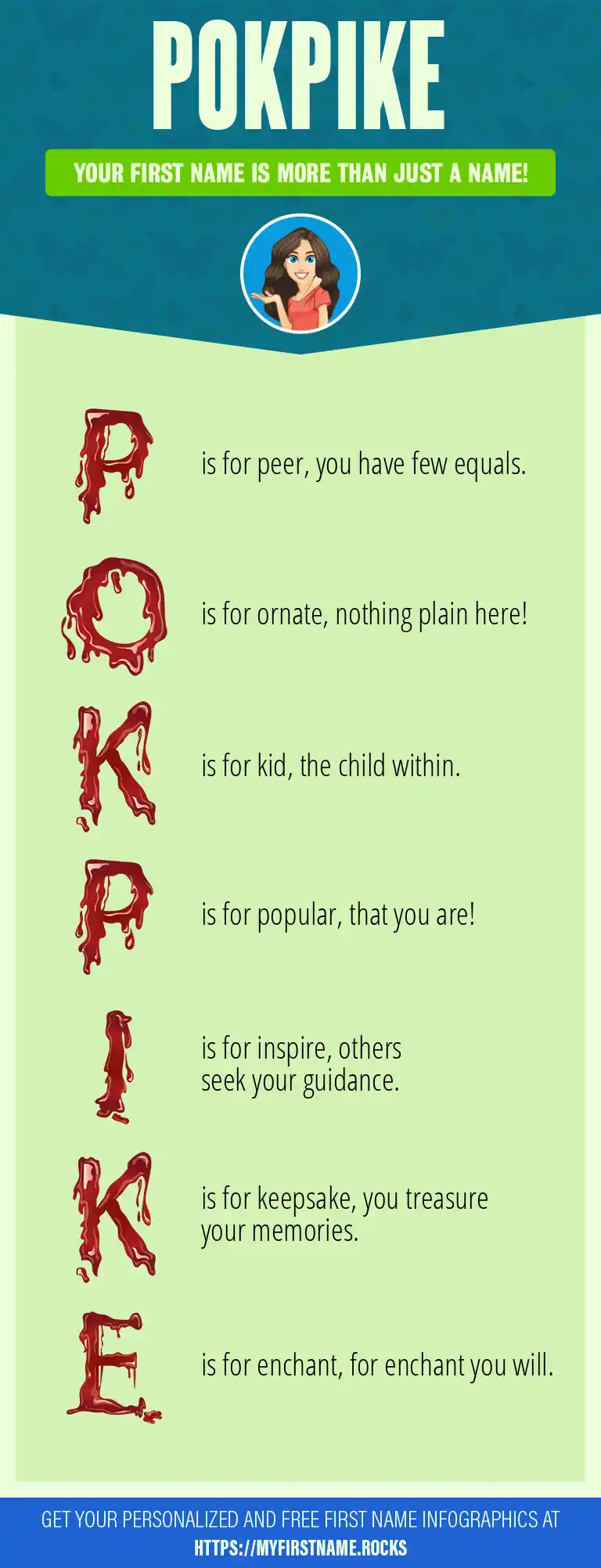 POKPIKE

YOUR FIRST NAME IS MORE THAN JUST A NAME!

P is for peer, you have few equals.

O is for ornate, nothing plain here!

K is for kid, the child within.

P is for popular, that you are!

I is for inspire, others seek your guidance.

K is for keepsake, you treasure your memories.

E is for enchant, for enchant you will.

GET YOUR PERSONALIZED AND FREE FIRST NAME INFOGRAPHICS AT HTTPS://MYFIRSTNAME.ROCKS