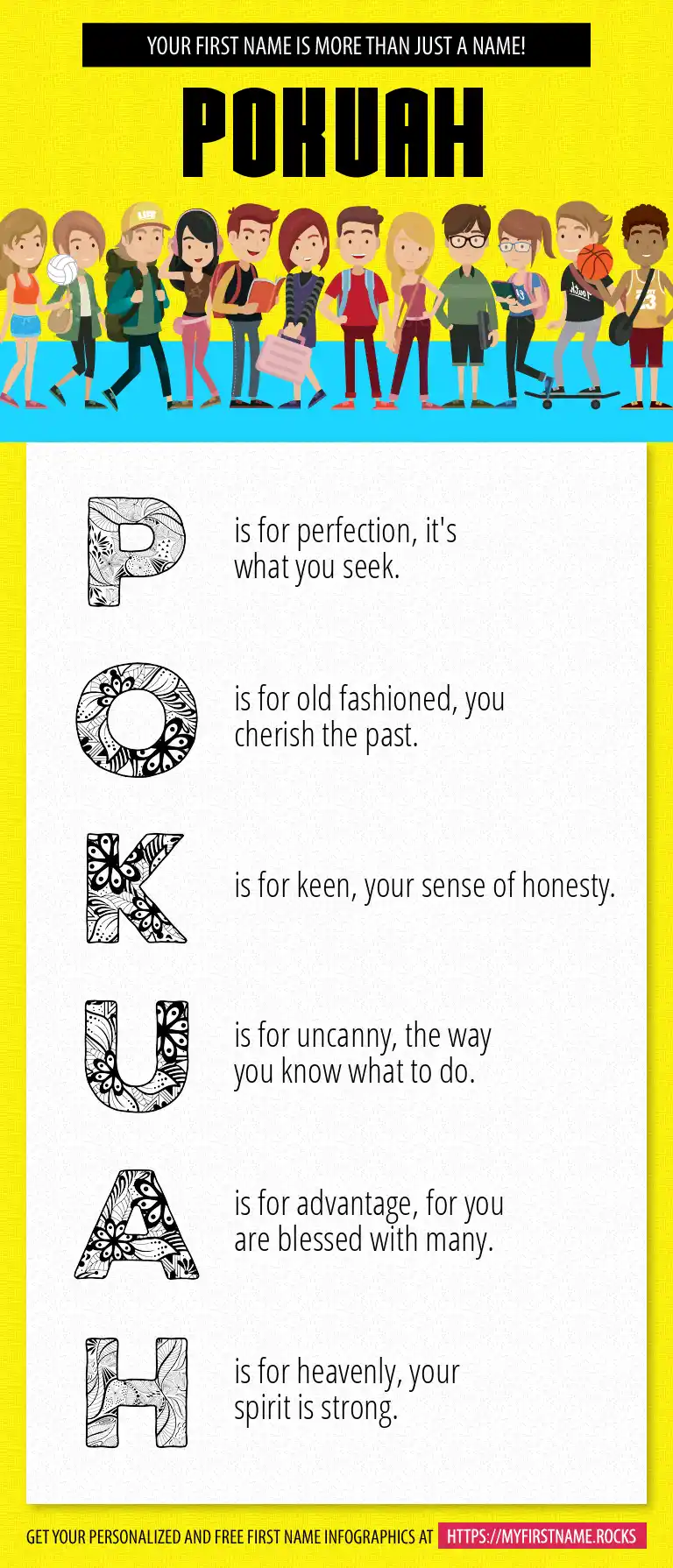 YOUR FIRST NAME IS MORE THAN JUST A NAME!

POKUAH

P is for perfection, it's what you seek.

O is for old fashioned, you cherish the past.

K is for keen, your sense of honesty.

U is for uncanny, the way you know what to do.

A is for advantage, for you are blessed with many.

H is for heavenly, your spirit is strong.

GET YOUR PERSONALIZED AND FREE FIRST NAME INFOGRAPHICS AT HTTPS://MYFIRSTNAME.ROCKS