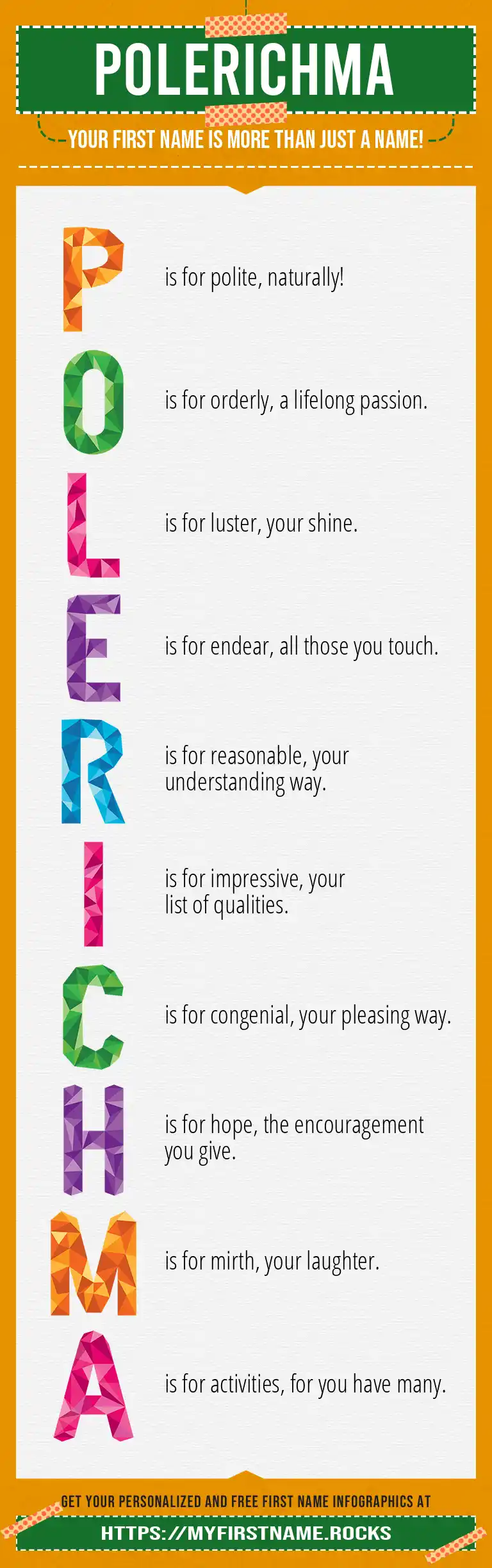 POLERICHMA

YOUR FIRST NAME IS MORE THAN JUST A NAME!

P is for polite, naturally!

O is for orderly, a lifelong passion.

L is for luster, your shine.

E is for endear, all those you touch.

R is for reasonable, your understanding way.

I is for impressive, your list of qualities.

C is for congenial, your pleasing way.

H is for hope, the encouragement you give.

M is for mirth, your laughter.

A is for activities, for you have many.

GET YOUR PERSONALIZED AND FREE FIRST NAME INFOGRAPHICS AT

HTTPS://MYFIRSTNAME.ROCKS