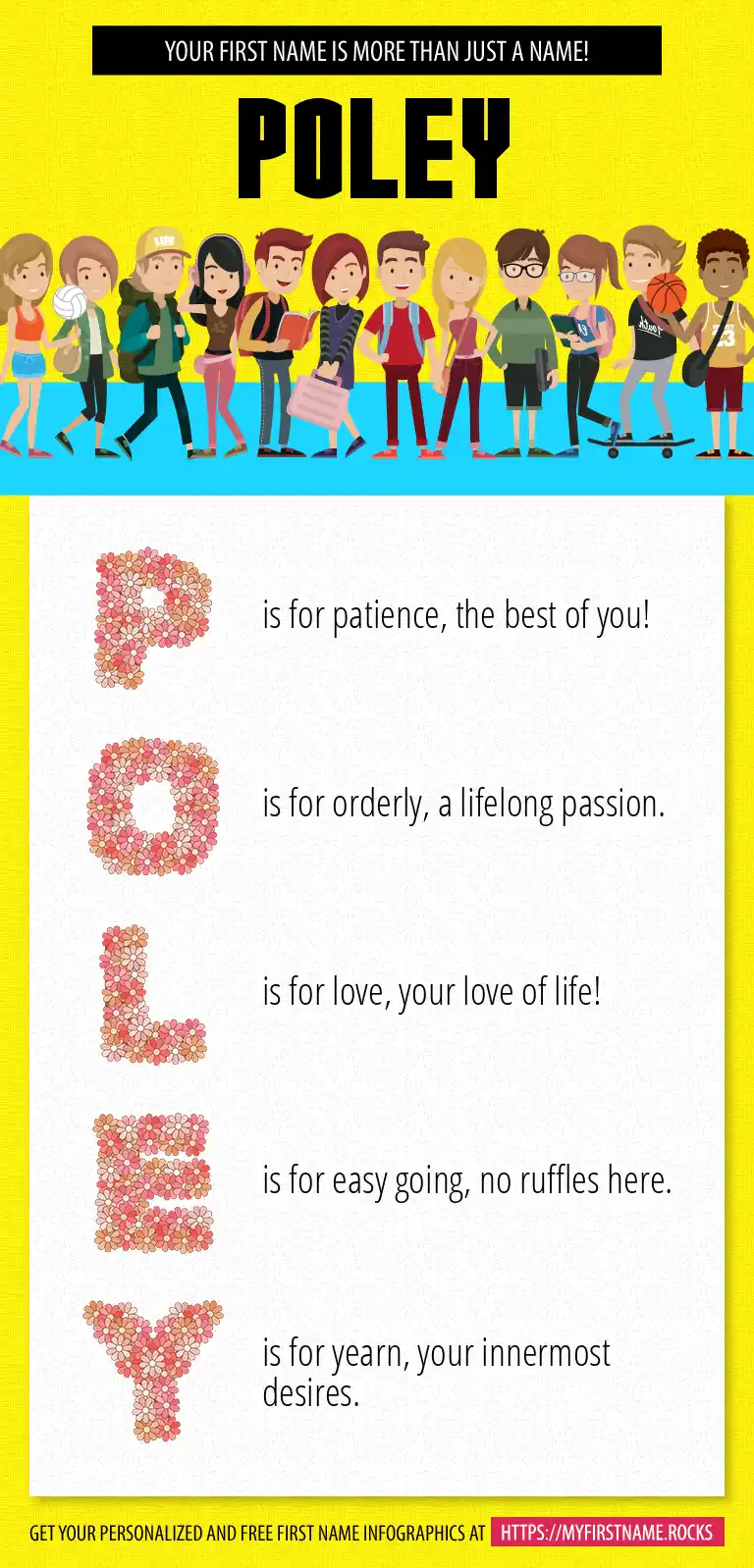 YOUR FIRST NAME IS MORE THAN JUST A NAME!

POLEY

P is for patience, the best of you!

O is for orderly, a lifelong passion.

L is for love, your love of life!

E is for easy going, no ruffles here.

Y is for yearn, your innermost desires.

GET YOUR PERSONALIZED AND FREE FIRST NAME INFOGRAPHICS AT HTTPS://MYFIRSTNAME.ROCKS