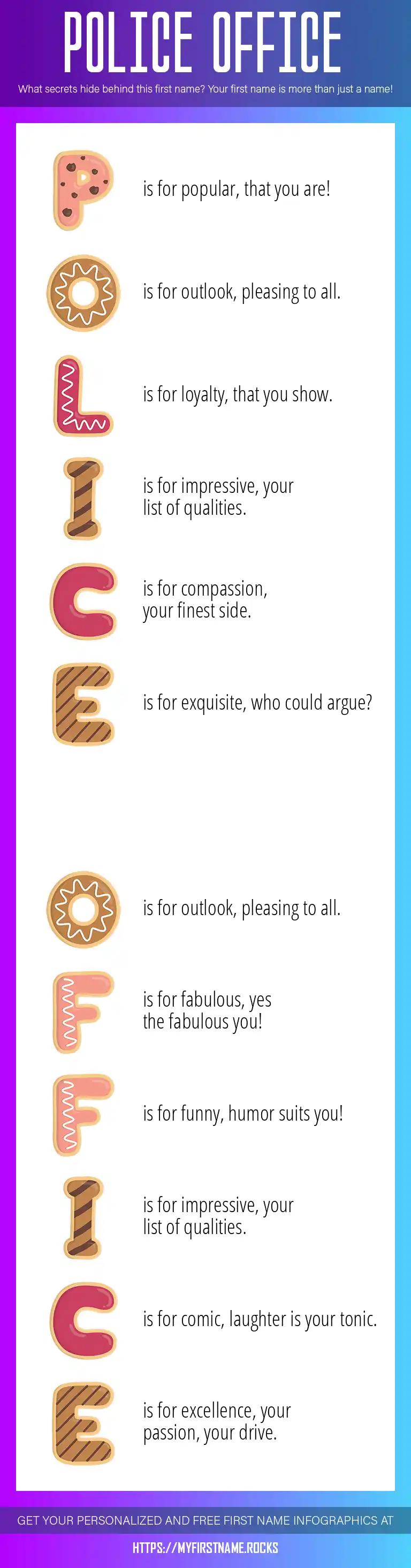 POLICE OFFICE

What secrets hide behind this first name? Your first name is more than just a name!

P is for popular, that you are!

O is for outlook, pleasing to all.

L is for loyalty, that you show.

I is for impressive, your list of qualities.

C is for compassion, your finest side.

E is for exquisite, who could argue?

O is for outlook, pleasing to all.

F is for fabulous, yes the fabulous you!

F is for funny, humor suits you!

I is for impressive, your list of qualities.

C is for comic, laughter is your tonic.

E is for excellence, your passion, your drive.

GET YOUR PERSONALIZED AND FREE FIRST NAME INFOGRAPHICS AT

HTTPS://MYFIRSTNAME.ROCKS