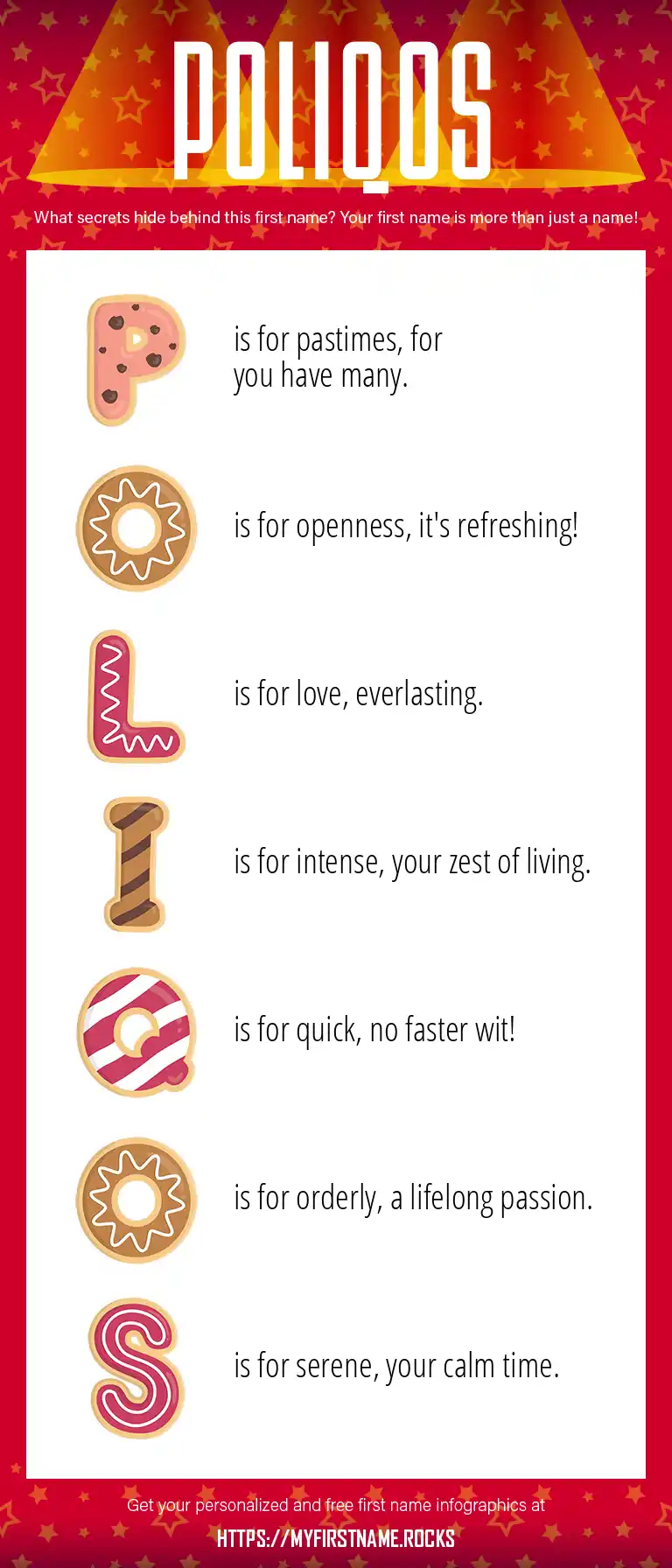 POLIQOS

What secrets hide behind this first name? Your first name is more than just a name!

P is for pastimes, for you have many.

O is for openness, it's refreshing!

L is for love, everlasting.

I is for intense, your zest of living.

Q is for quick, no faster wit!

O is for orderly, a lifelong passion.

S is for serene, your calm time.

Get your personalized and free first name infographics at

HTTPS://MYFIRSTNAME.ROCKS