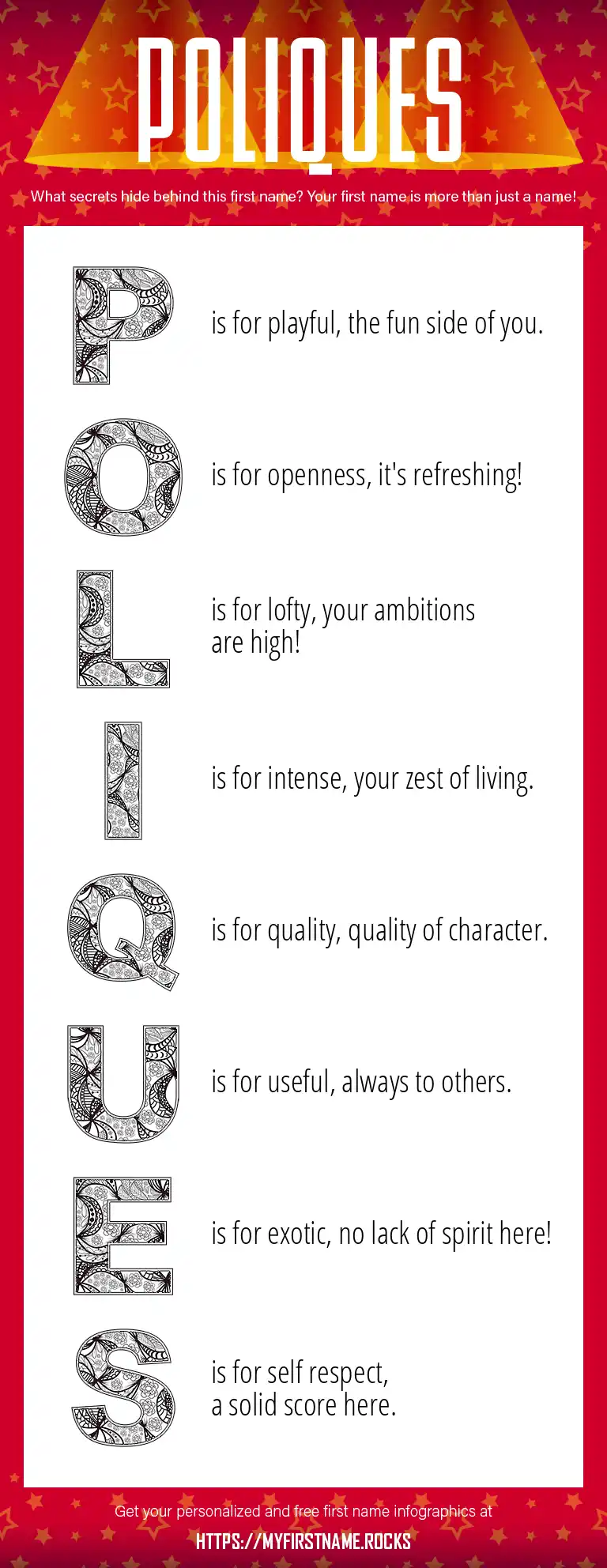 POLIQUES

What secrets hide behind this first name? Your first name is more than just a name!

P is for playful, the fun side of you.

O is for openness, it's refreshing!

L is for lofty, your ambitions are high!

I is for intense, your zest of living.

Q is for quality, quality of character.

U is for useful, always to others.

E is for exotic, no lack of spirit here!

S is for self respect, a solid score here.

Get your personalized and free first name infographics at

HTTPS://MYFIRSTNAME.ROCKS