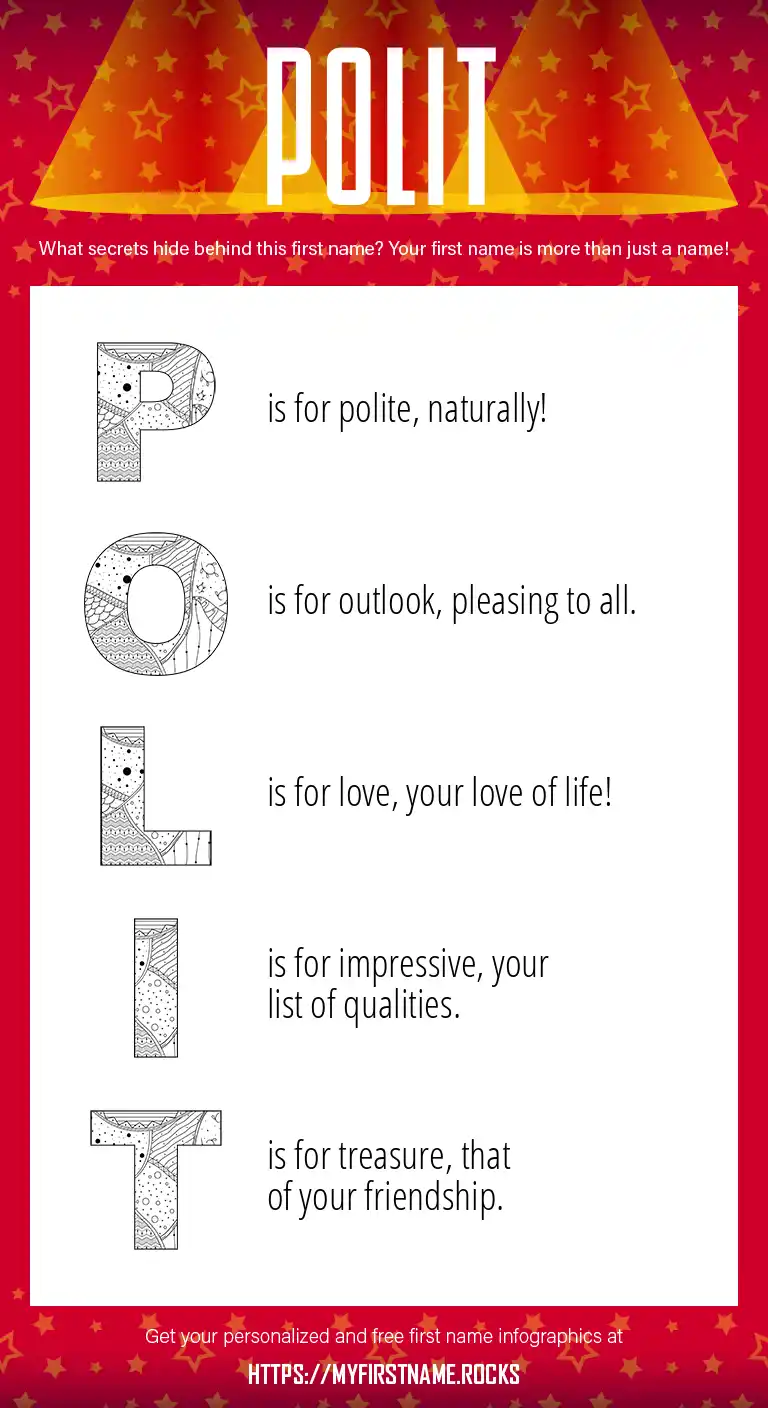 POLIT

What secrets hide behind this first name? Your first name is more than just a name!

P is for polite, naturally!

O is for outlook, pleasing to all.

L is for love, your love of life!

I is for impressive, your list of qualities.

T is for treasure, that of your friendship.

Get your personalized and free first name infographics at

HTTPS://MYFIRSTNAME.ROCKS