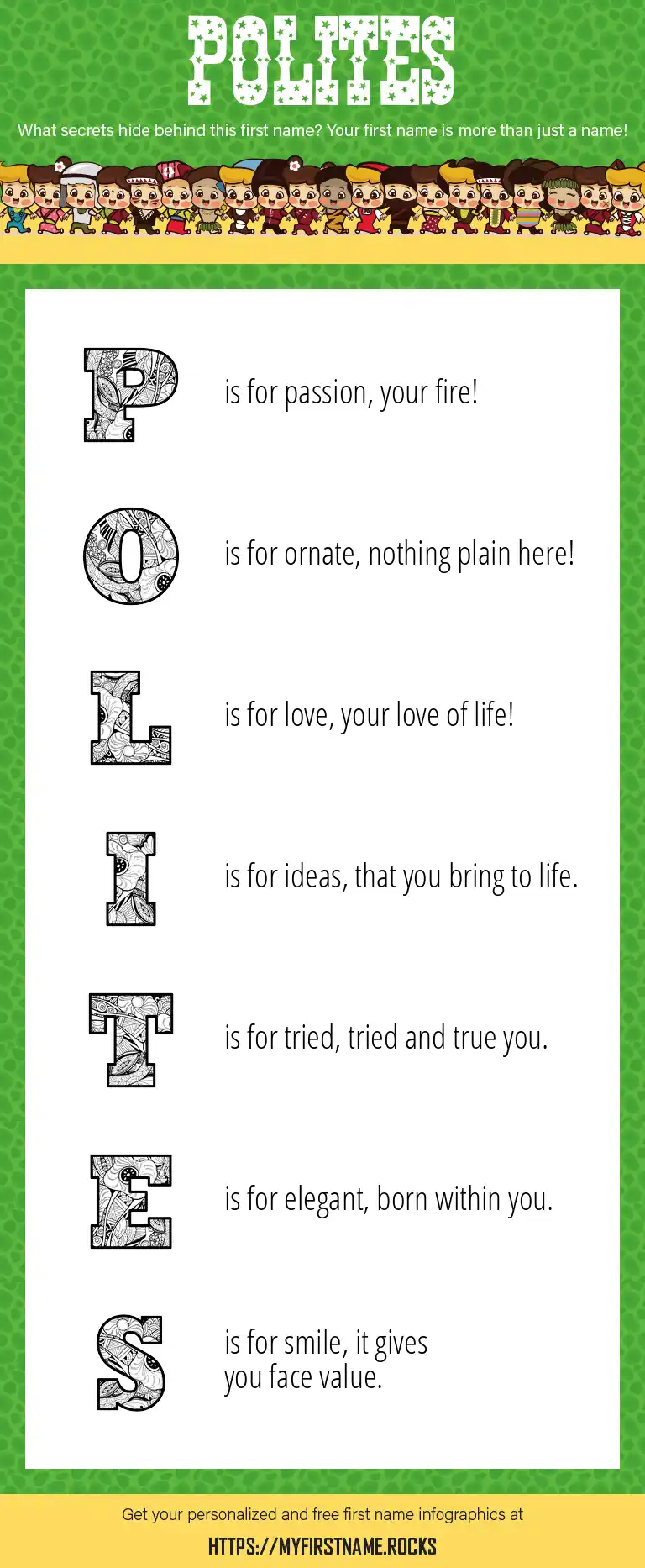 POLITES

What secrets hide behind this first name? Your first name is more than just a name!

P is for passion, your fire!

O is for ornate, nothing plain here!

L is for love, your love of life!

I is for ideas, that you bring to life.

T is for tried, tried and true you.

E is for elegant, born within you.

S is for smile, it gives you face value.

Get your personalized and free first name infographics at

HTTPS://MYFIRSTNAME.ROCKS