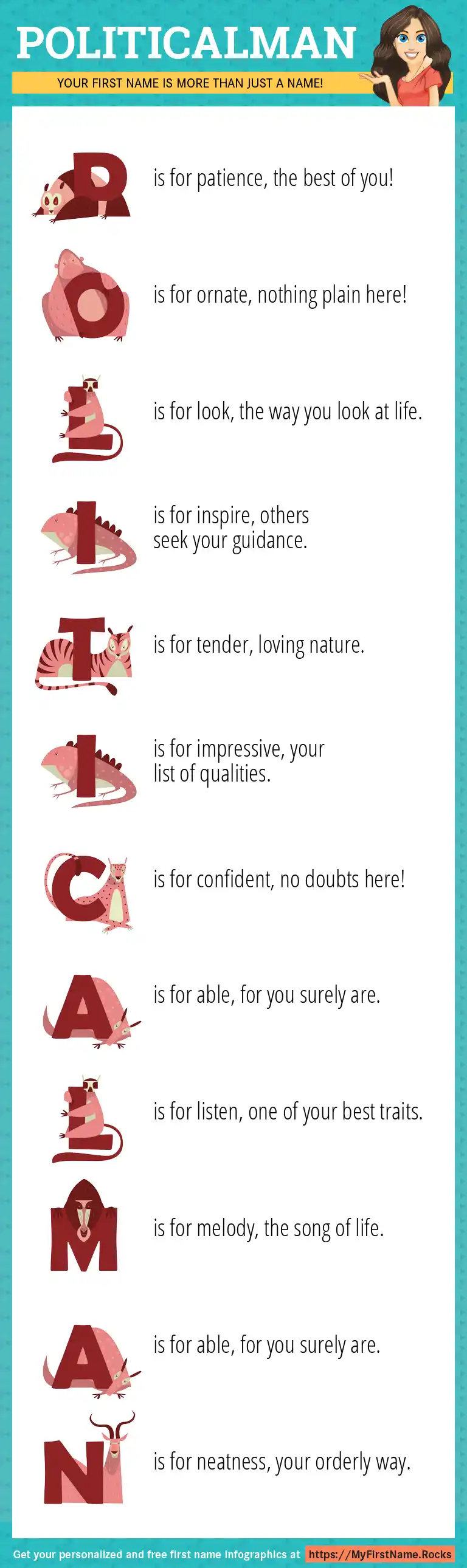 POLITICALMAN

YOUR FIRST NAME IS MORE THAN JUST A NAME!

P is for patience, the best of you!

O is for ornate, nothing plain here!

L is for look, the way you look at life.

I is for inspire, others seek your guidance.

T is for tender, loving nature.

I is for impressive, your list of qualities.

C is for confident, no doubts here!

A is for able, for you surely are.

L is for listen, one of your best traits.

M is for melody, the song of life.

A is for able, for you surely are.

N is for neatness, your orderly way.

Get your personalized and free first name infographics at https://MyFirstName.Rocks