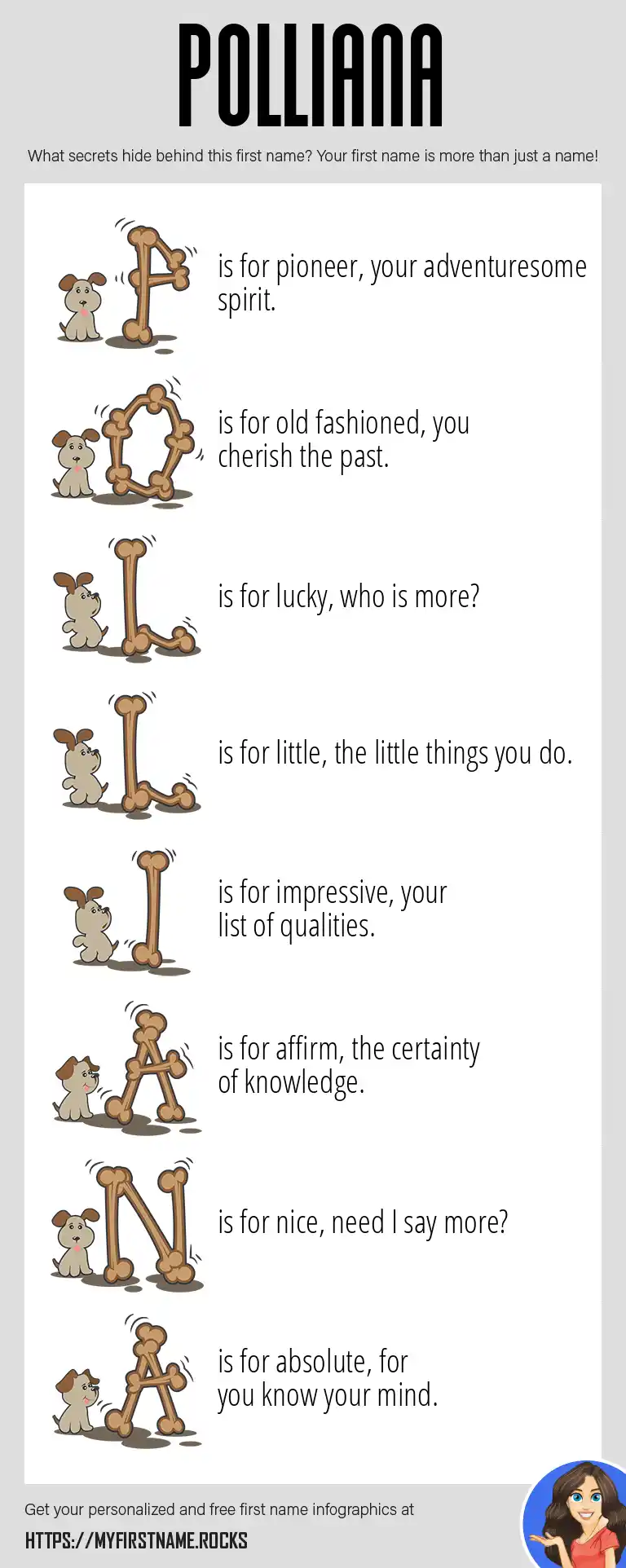 POLLIANA

What secrets hide behind this first name? Your first name is more than just a name!

P is for pioneer, your adventuresome spirit.

O is for old fashioned, you cherish the past.

L is for lucky, who is more?

L is for little, the little things you do.

I is for impressive, your list of qualities.

A is for affirm, the certainty of knowledge.

N is for nice, need I say more?

A is for absolute, for you know your mind.

Get your personalized and free first name infographics at

HTTPS://MYFIRSTNAME.ROCKS