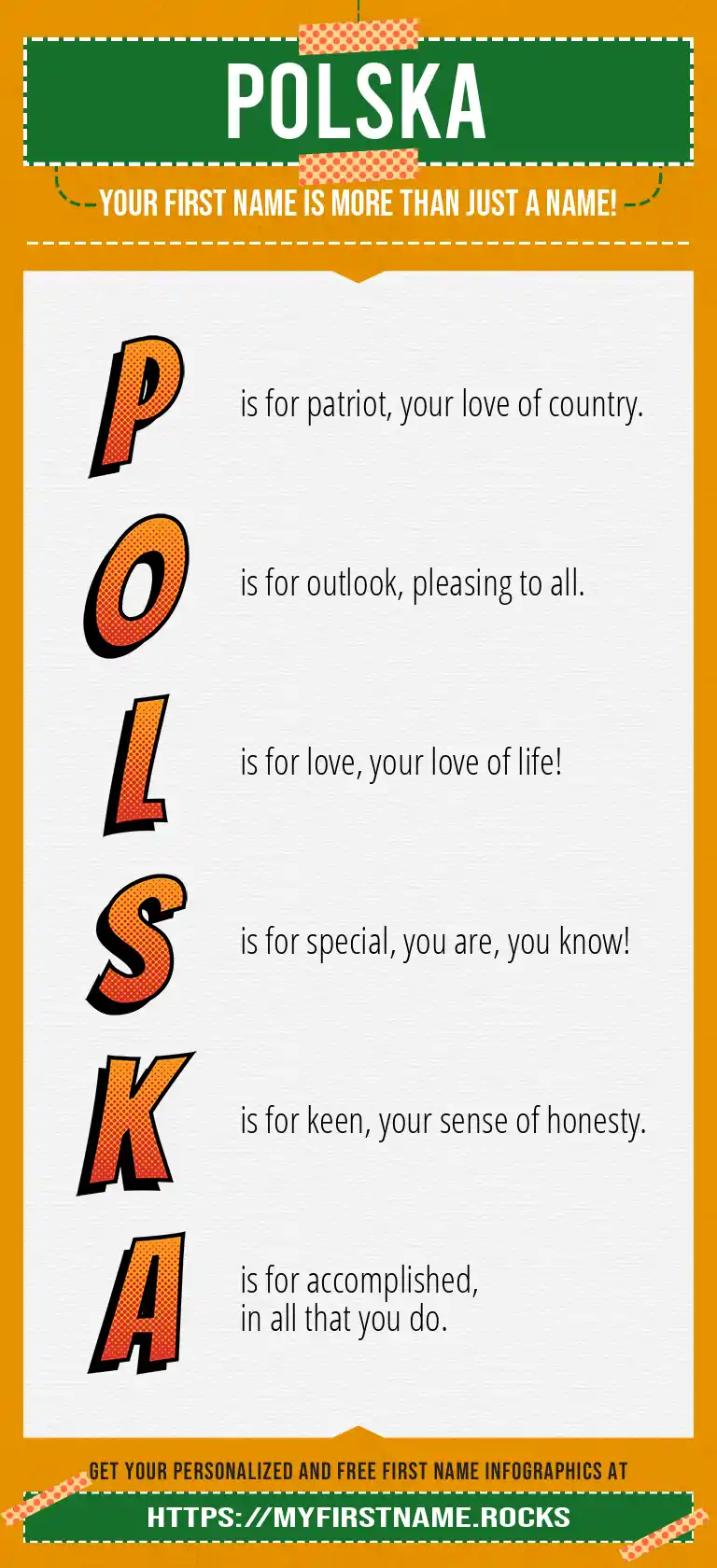 POLSKA

YOUR FIRST NAME IS MORE THAN JUST A NAME!

P is for patriot, your love of country.

O is for outlook, pleasing to all.

L is for love, your love of life!

S is for special, you are, you know!

K is for keen, your sense of honesty.

A is for accomplished, in all that you do.

GET YOUR PERSONALIZED AND FREE FIRST NAME INFOGRAPHICS AT

HTTPS://MYFIRSTNAME.ROCKS