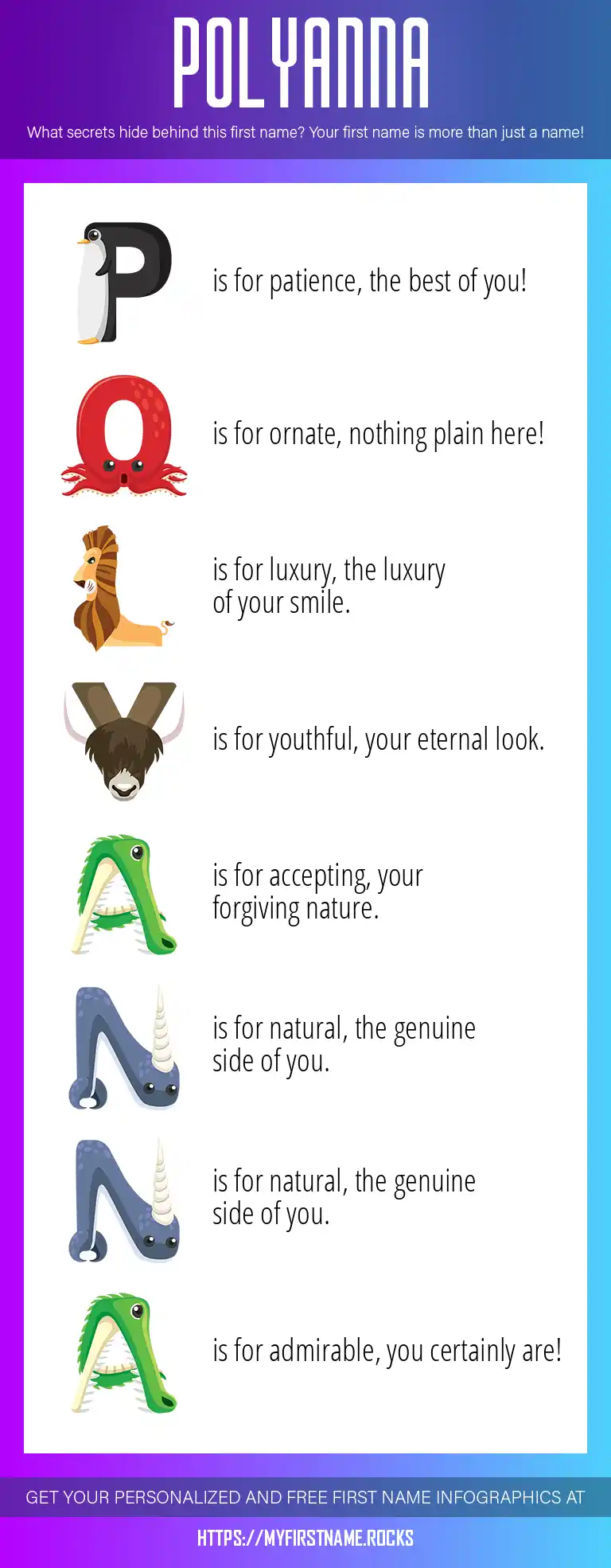 POLYANNA

What secrets hide behind this first name? Your first name is more than just a name!

P is for patience, the best of you!

O is for ornate, nothing plain here!

L is for luxury, the luxury of your smile.

Y is for youthful, your eternal look.

A is for accepting, your forgiving nature.

N is for natural, the genuine side of you.

N is for natural, the genuine side of you.

A is for admirable, you certainly are!

GET YOUR PERSONALIZED AND FREE FIRST NAME INFOGRAPHICS AT

HTTPS://MYFIRSTNAME.ROCKS