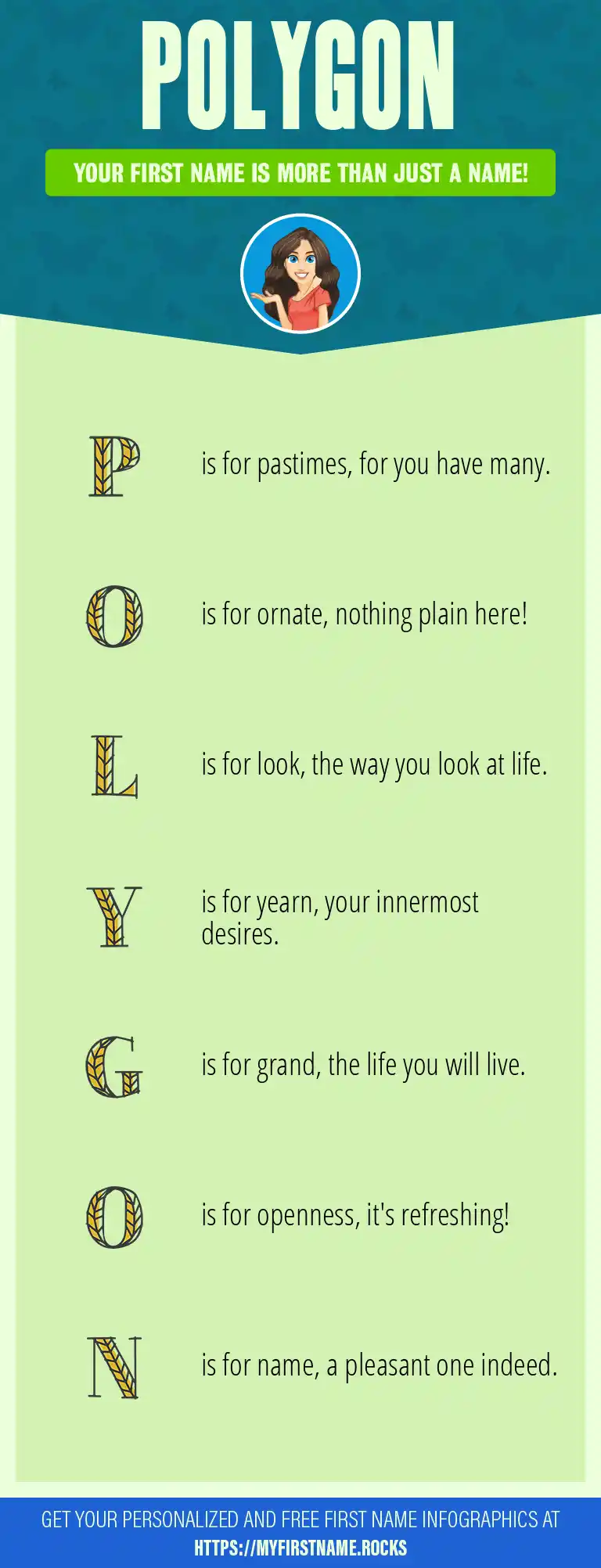 POLYGON

YOUR FIRST NAME IS MORE THAN JUST A NAME!

P is for pastimes, for you have many.

O is for ornate, nothing plain here!

L is for look, the way you look at life.

Y is for yearn, your innermost desires.

G is for grand, the life you will live.

O is for openness, it's refreshing!

N is for name, a pleasant one indeed.

GET YOUR PERSONALIZED AND FREE FIRST NAME INFOGRAPHICS AT HTTPS://MYFIRSTNAME.ROCKS