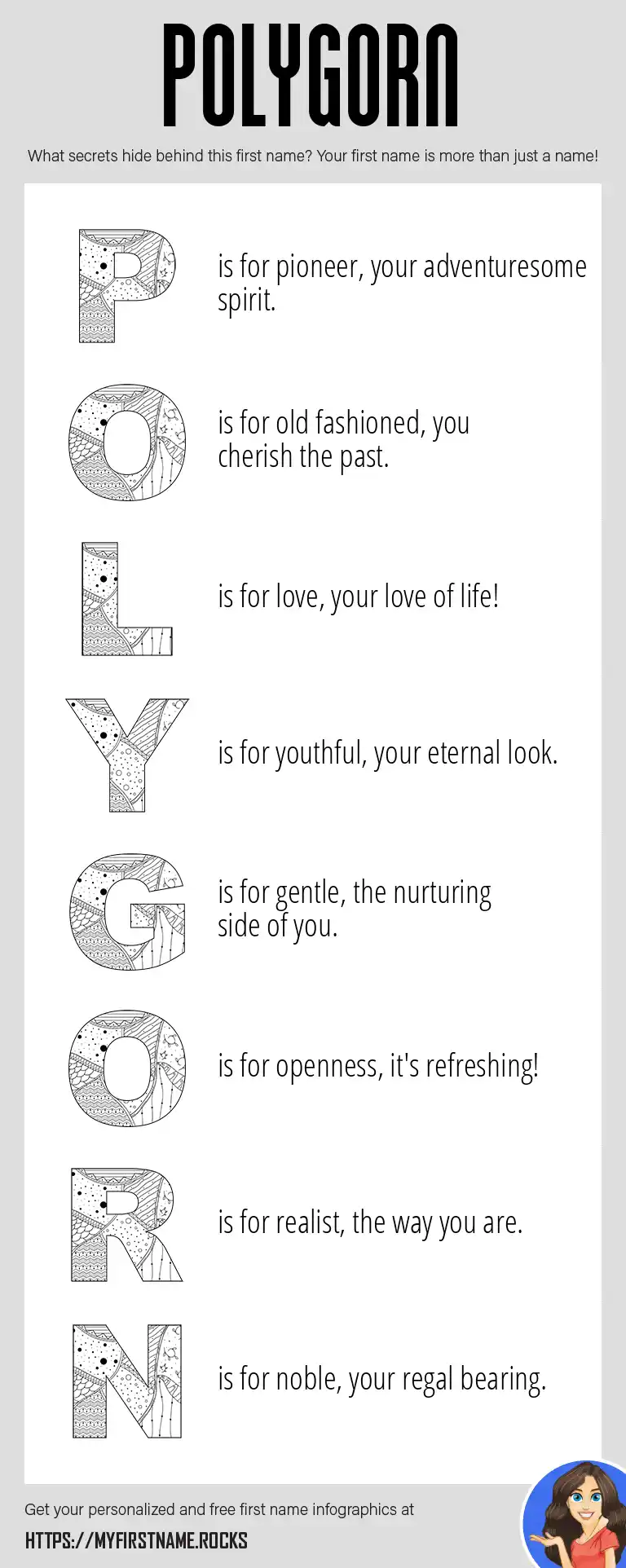 POLYGORN

What secrets hide behind this first name? Your first name is more than just a name!

P is for pioneer, your adventuresome spirit.

O is for old fashioned, you cherish the past.

L is for love, your love of life!

Y is for youthful, your eternal look.

G is for gentle, the nurturing side of you.

O is for openness, it's refreshing!

R is for realist, the way you are.

N is for noble, your regal bearing.

Get your personalized and free first name infographics at
HTTPS://MYFIRSTNAME.ROCKS