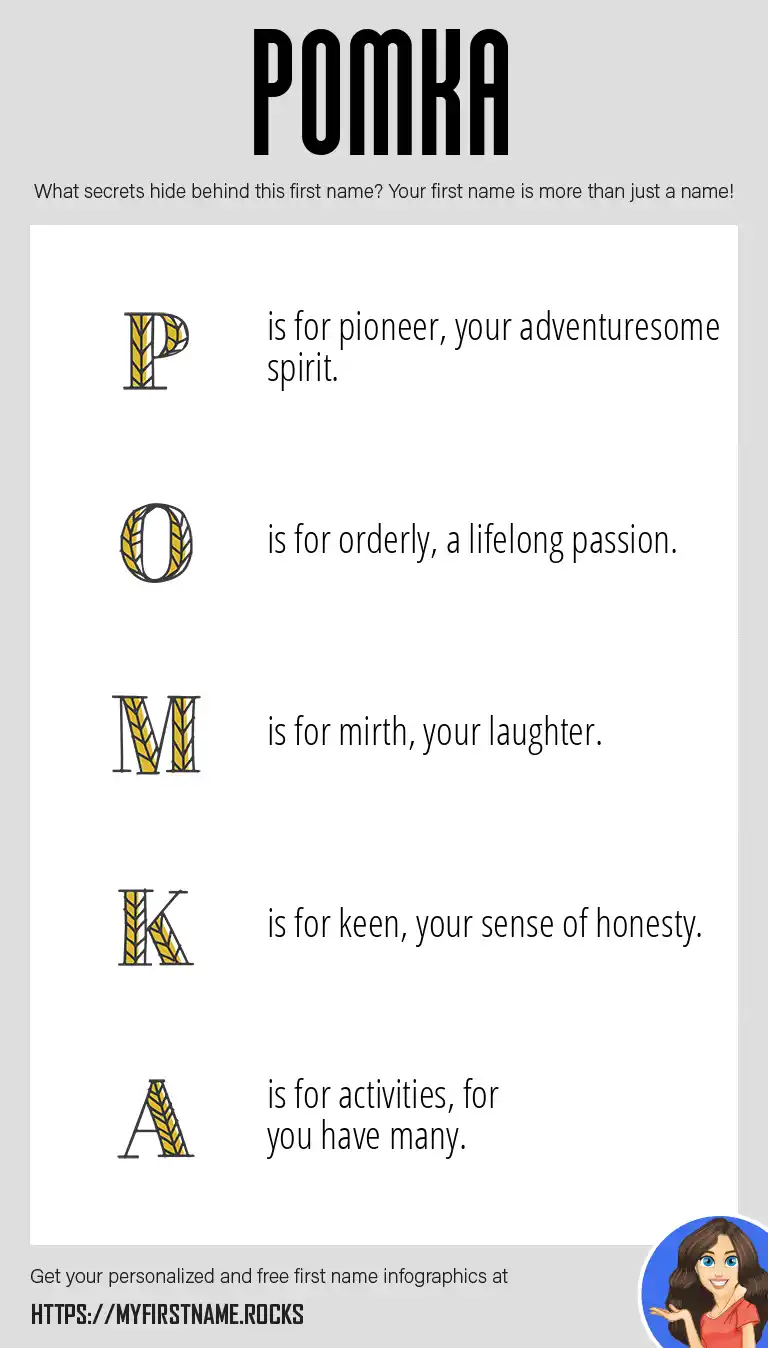 POMKA

What secrets hide behind this first name? Your first name is more than just a name!

P is for pioneer, your adventuresome spirit.

O is for orderly, a lifelong passion.

M is for mirth, your laughter.

K is for keen, your sense of honesty.

A is for activities, for you have many.

Get your personalized and free first name infographics at

HTTPS://MYFIRSTNAME.ROCKS