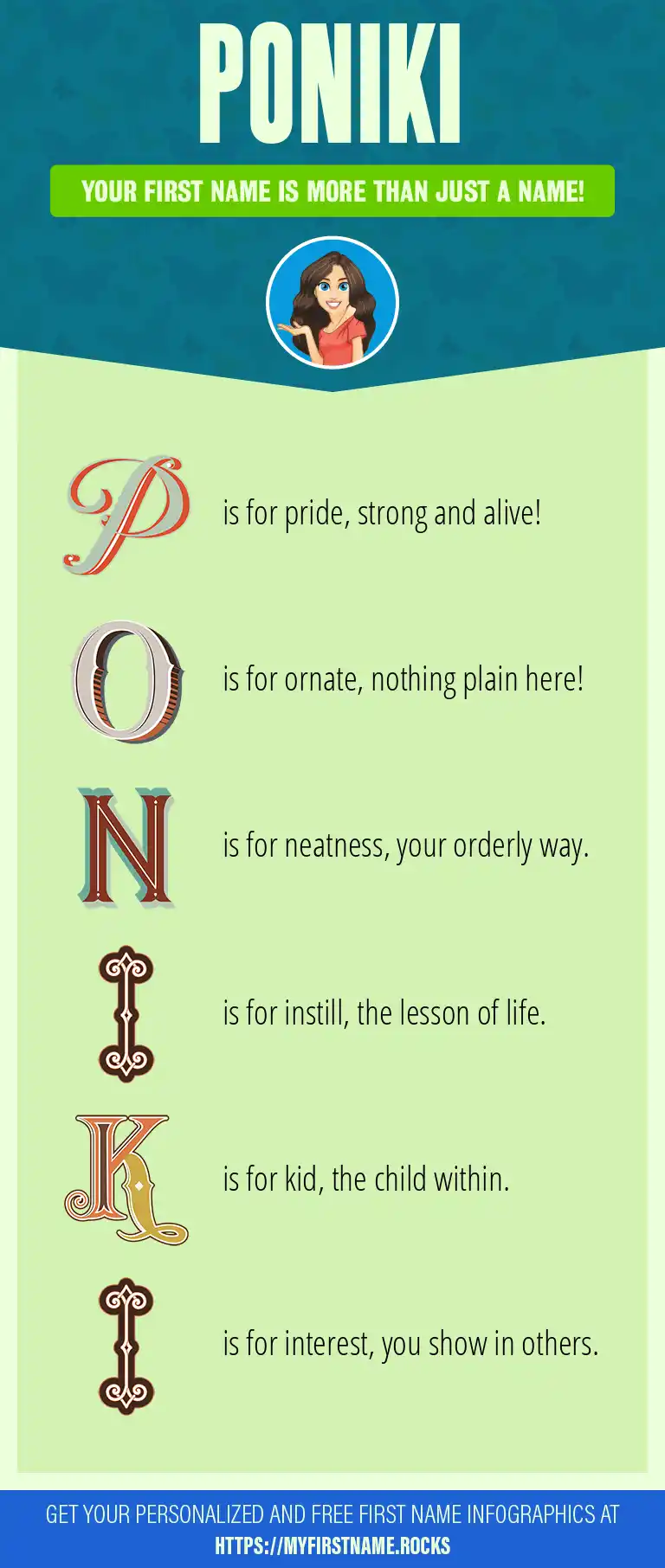 PONIKI

YOUR FIRST NAME IS MORE THAN JUST A NAME!

P is for pride, strong and alive!

O is for ornate, nothing plain here!

N is for neatness, your orderly way.

I is for instill, the lesson of life.

K is for kid, the child within.

I is for interest, you show in others.

GET YOUR PERSONALIZED AND FREE FIRST NAME INFOGRAPHICS AT HTTPS://MYFIRSTNAME.ROCKS